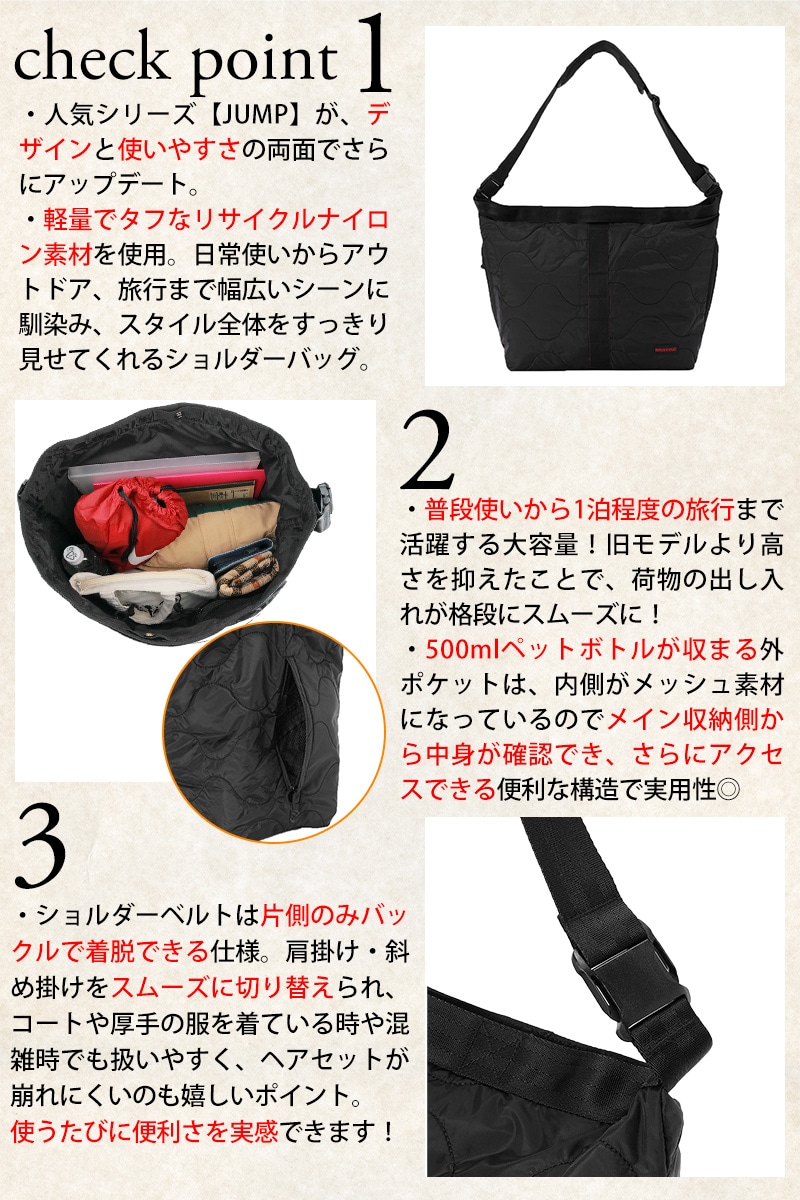 check point 1

・人気シリーズ【JUMP】が、デザインと使いやすさの両面でさらにアップデート。
・軽量でタフなリサイクルナイロン素材を使用。日常使いからアウトドア、旅行まで幅広いシーンに馴染み、スタイル全体をすっきり見せてくれるショルダーバッグ。

2

・普段使いから1泊程度の旅行まで活躍する大容量！旧モデルより高さを抑えたことで、荷物の出し入れが格段にスムーズに！
・500mlペットボトルが収まる外ポケットは、内側がメッシュ素材になっているのでメイン収納側から中身が確認でき、さらにアクセスできる便利な構造で実用性◎

3

・ショルダーベルトは片側のみバックルで着脱できる仕様。肩掛け・斜め掛けをスムーズに切り替えられ、コートや厚手の服を着ている時や混雑時でも扱いやすく、ヘアセットが崩れにくいのも嬉しいポイント。
使うたびに便利さを実感できます！