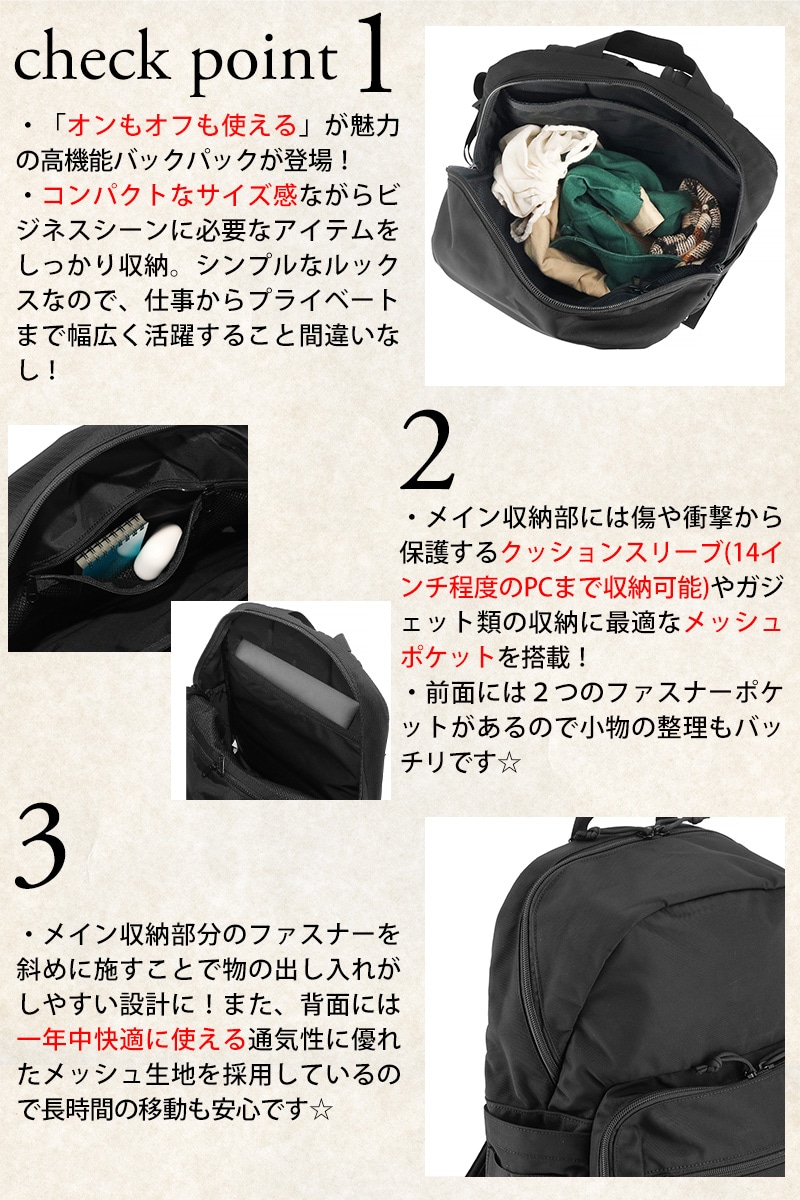 check point 1

・「オンもオフも使える」が魅力の高機能バックパックが登場！
・コンパクトなサイズ感ながらビジネスシーンに必要なアイテムをしっかり収納。シンプルなルックスなので、仕事からプライベートまで幅広く活躍すること間違いなし！

2

・メイン収納部には傷や衝撃から保護するクッションスリーブ(14インチ程度のPCまで収納可能)やガジェット類の収納に最適なメッシュポケットを搭載！
・前面には２つのファスナーポケットがあるので小物の整理もバッチリです☆

3

・メイン収納部分のファスナーを斜めに施すことで物の出し入れがしやすい設計に！また、背面には一年中快適に使える通気性に優れたメッシュ生地を採用しているので長時間の移動も安心です☆