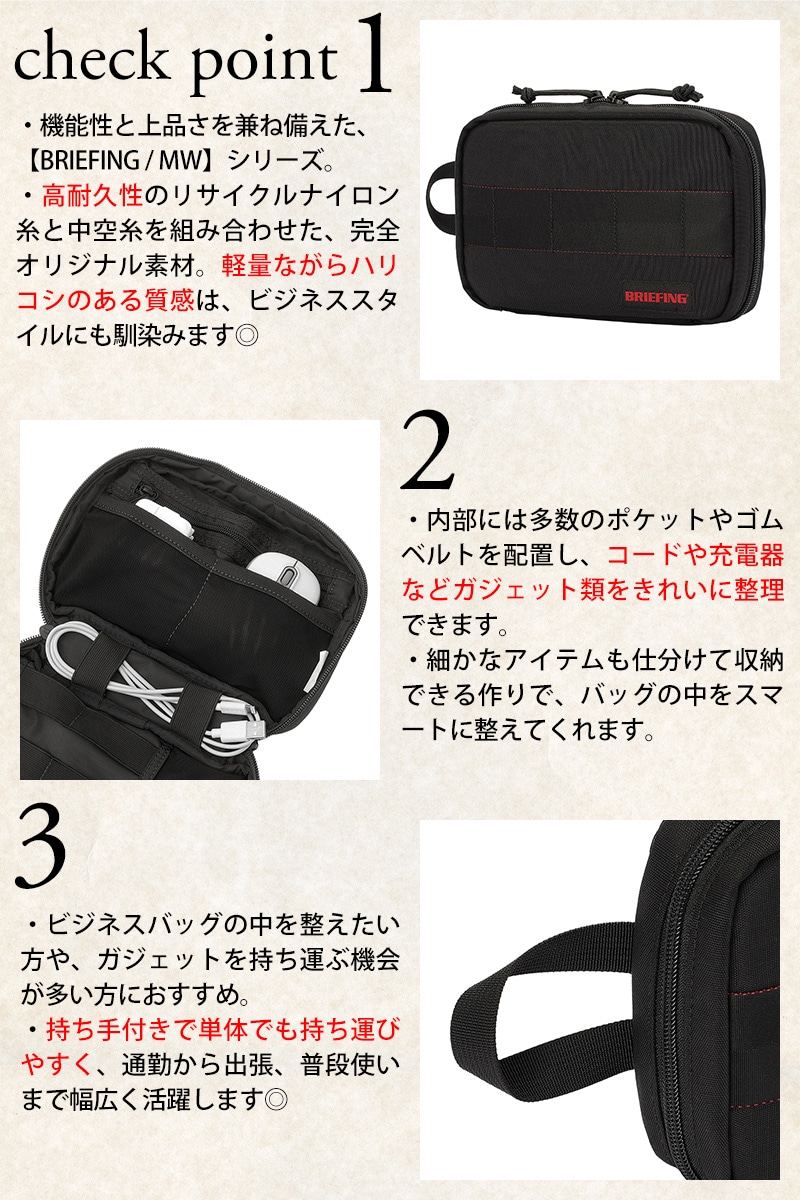 check point 1

・機能性と上品さを兼ね備えた、【BRIEFING / MW】シリーズ。
・高耐久性のリサイクルナイロン糸と中空糸を組み合わせた、完全オリジナル素材。軽量ながらハリコシのある質感は、ビジネススタイルにも馴染みます◎

BRIEFING

2

・内部には多数のポケットやゴムベルトを配置し、コードや充電器などガジェット類をきれいに整理できます。
・細かなアイテムも仕分けて収納できる作りで、バッグの中をスマートに整えてくれます。

3

・ビジネスバッグの中を整えたい方や、ガジェットを持ち運ぶ機会が多い方におすすめ。
・持ち手付きで単体でも持ち運びやすく、通勤から出張、普段使いまで幅広く活躍します◎