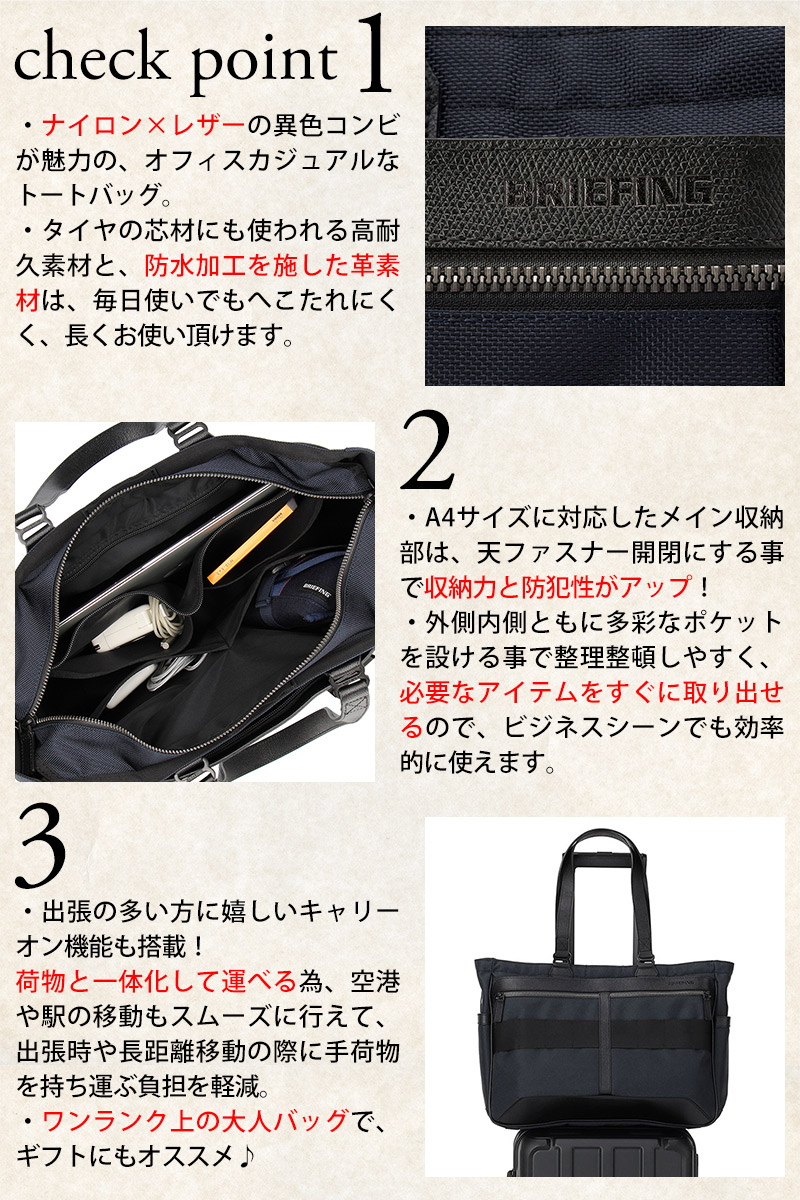 check point 1

・ナイロン×レザーの異色コンビが魅力の、オフィスカジュアルなトートバッグ。
・タイヤの芯材にも使われる高耐久素材と、防水加工を施した革素材は、毎日使いでもへこたれにくく、長くお使い頂けます。

BRIEFING

2

・A4サイズに対応したメイン収納部は、天ファスナー開閉にする事で収納力と防犯性がアップ！
・外側内側ともに多彩なポケットを設ける事で整理整頓しやすく、必要なアイテムをすぐに取り出せるので、ビジネスシーンでも効率的に使えます。

BRIEFING

3

・出張の多い方に嬉しいキャリーオン機能も搭載！
荷物と一体化して運べる為、空港や駅の移動もスムーズに行えて、出張時や長距離移動の際に手荷物を持ち運ぶ負担を軽減。
・ワンランク上の大人バッグで、ギフトにもオススメ♪