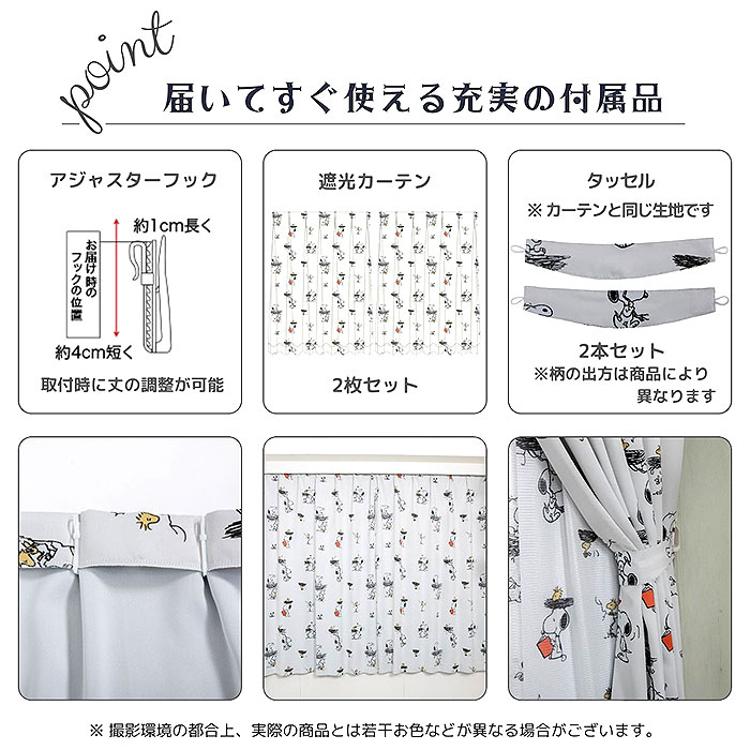 point
届いてすぐ使える充実の付属品

アジャスターフック

約1cm長く

お届け時のフックの位置

約4cm短く

取付時に丈の調整が可能

遮光カーテン

2枚セット

タッセル

※ カーテンと同じ生地です

2本セット

※柄の出方は商品により異なります

※ 撮影環境の都合上、実際の商品とは若干お色などが異なる場合がございます。