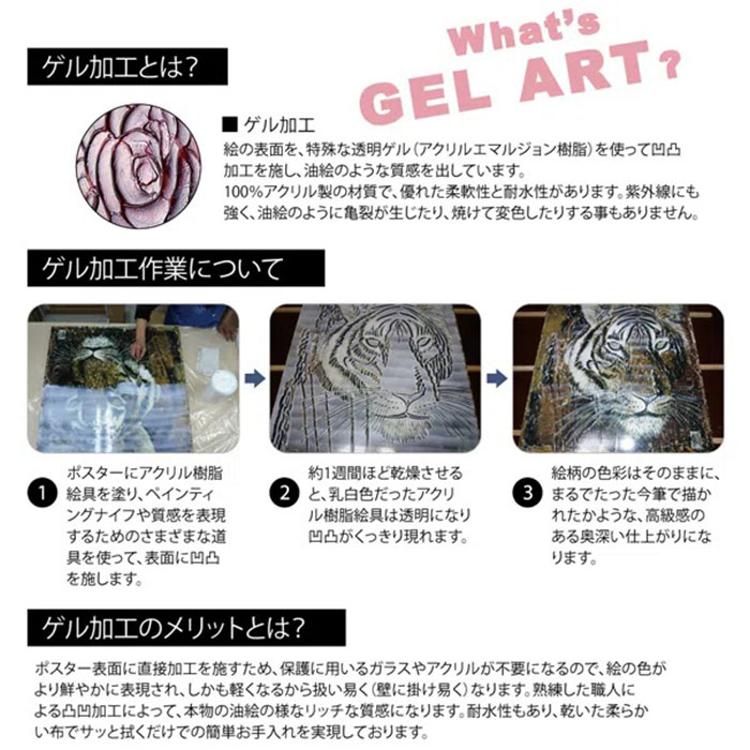 What's GEL ART?

ゲル加工とは?

■ ゲル加工
絵の表面を、特殊な透明ゲル(アクリルエマルジョン樹脂)を使って凹凸加工を施し、油絵のような質感を出しています。
100%アクリル製の材質で、優れた柔軟性と耐水性があります。紫外線にも強く、油絵のように亀裂が生じたり、焼けて変色したりする事もありません。

ゲル加工作業について

1 ポスターにアクリル樹脂絵具を塗り、ペインティングナイフや質感を表現するためのさまざまな道具を使って、表面に凹凸を施します。

2 約1週間ほど乾燥させると、乳白色だったアクリル樹脂絵具は透明になり凹凸がくっきり現れます。

3 絵柄の色彩はそのままに、まるでたった今筆で描かれたかような、高級感のある奥深い仕上がりになります。

ゲル加工のメリットとは?

ポスター表面に直接加工を施すため、保護に用いるガラスやアクリルが不要になるので、絵の色がより鮮やかに表現され、しかも軽くなるから扱い易く(壁に掛け易く)なります。熟練した職人による凸凹加工によって、本物の油絵の様なリッチな質感になります。耐水性もあり、乾いた柔らかい布でサッと拭くだけでの簡単お手入れを実現しております。