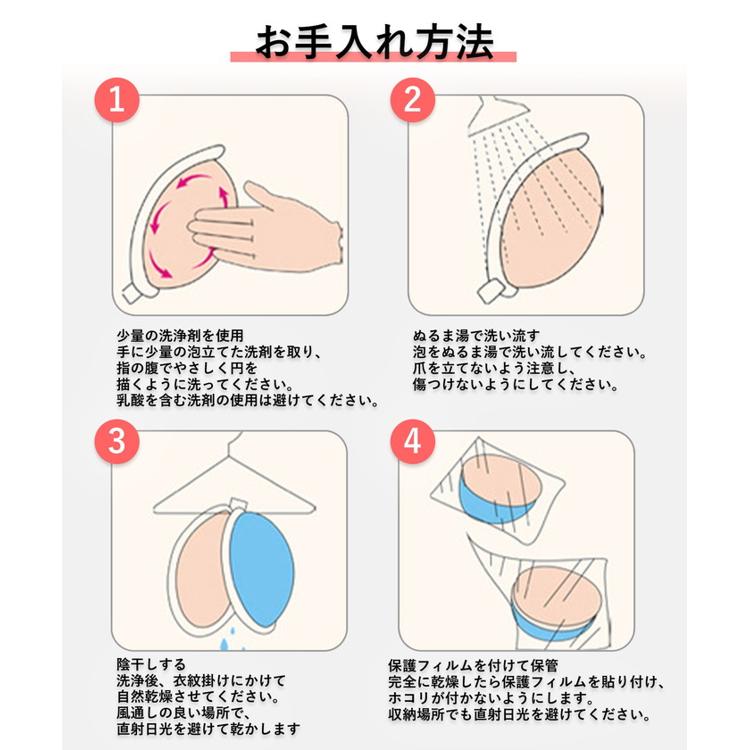 お手入れ方法

1

少量の洗浄剤を使用
手に少量の泡立てた洗剤を取り、
指の腹でやさしく円を
描くように洗ってください。
乳酸を含む洗剤の使用は避けてください。

2

ぬるま湯で洗い流す
泡をぬるま湯で洗い流してください。
爪を立てないよう注意し、
傷つけないようにしてください。

3

陰干しする
洗浄後、衣紋掛けにかけて
自然乾燥させてください。
風通しの良い場所で、
直射日光を避けて乾かします

4

保護フィルムを付けて保管
完全に乾燥したら保護フィルムを貼り付け、
ホコリが付かないようにします。
収納場所でも直射日光を避けてください。