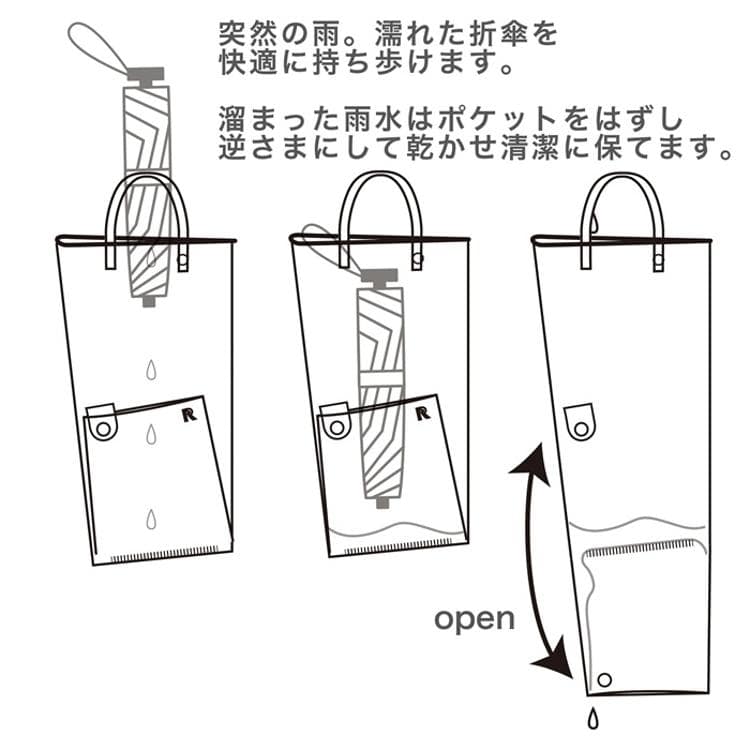 突然の雨。濡れた折傘を快適に持ち歩けます。

溜まった雨水はポケットをはずし逆さまにして乾かせ清潔に保てます。

R

R

open