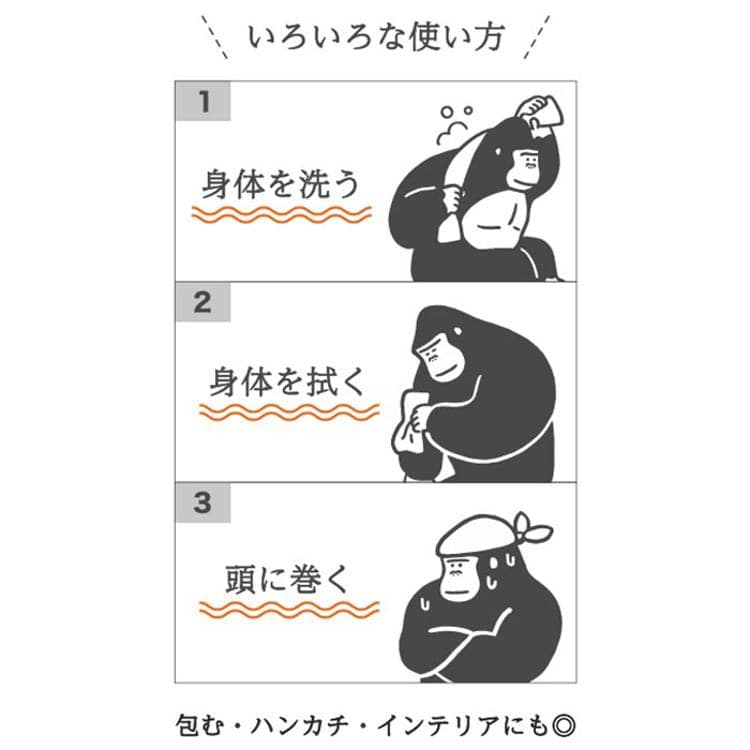 いろいろな使い方

1

身体を洗う

2

身体を拭く

3

頭に巻く

包む・ハンカチ・インテリアにも◎