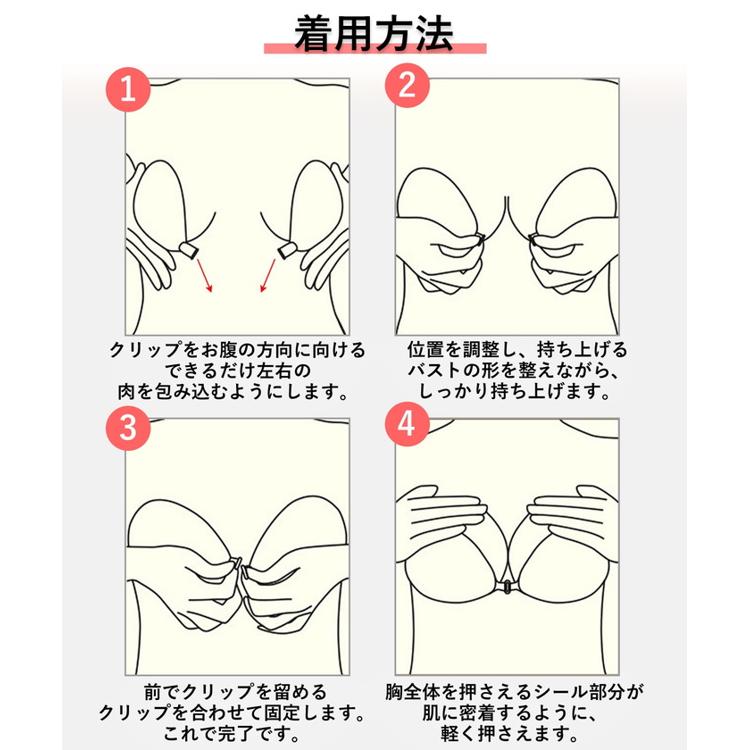 着用方法

1

クリップをお腹の方向に向ける
できるだけ左右の
肉を包み込むようにします。

2

位置を調整し、持ち上げる
バストの形を整えながら、
しっかり持ち上げます。

3

前でクリップを留める
クリップを合わせて固定します。
これで完了です。

4

胸全体を押さえるシール部分が
肌に密着するように、
軽く押さえます。