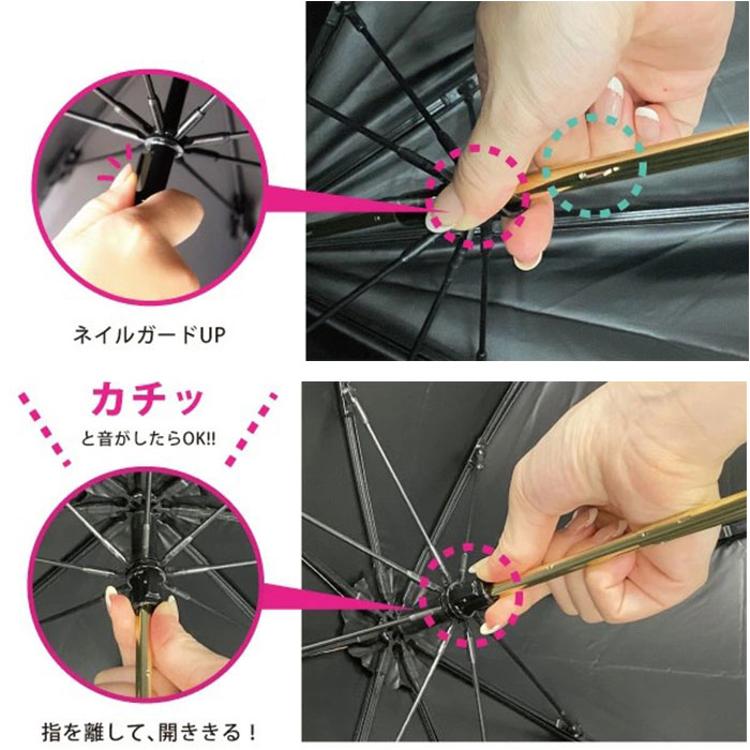 ネイルガードUP

カチッ
と音がしたらOK!!

指を離して、開ききる！