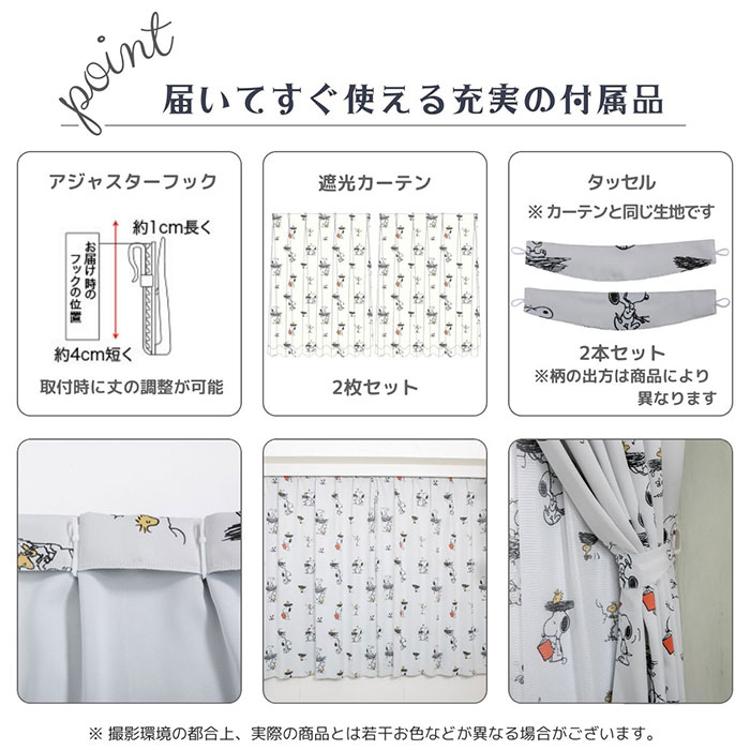 point
届いてすぐ使える充実の付属品

アジャスターフック
約1cm長く
お届け時のフックの位置
約4cm短く
取付時に丈の調整が可能

遮光カーテン
2枚セット

タッセル
※ カーテンと同じ生地です
2本セット
※柄の出方は商品により異なります

※ 撮影環境の都合上、実際の商品とは若干お色などが異なる場合がございます。