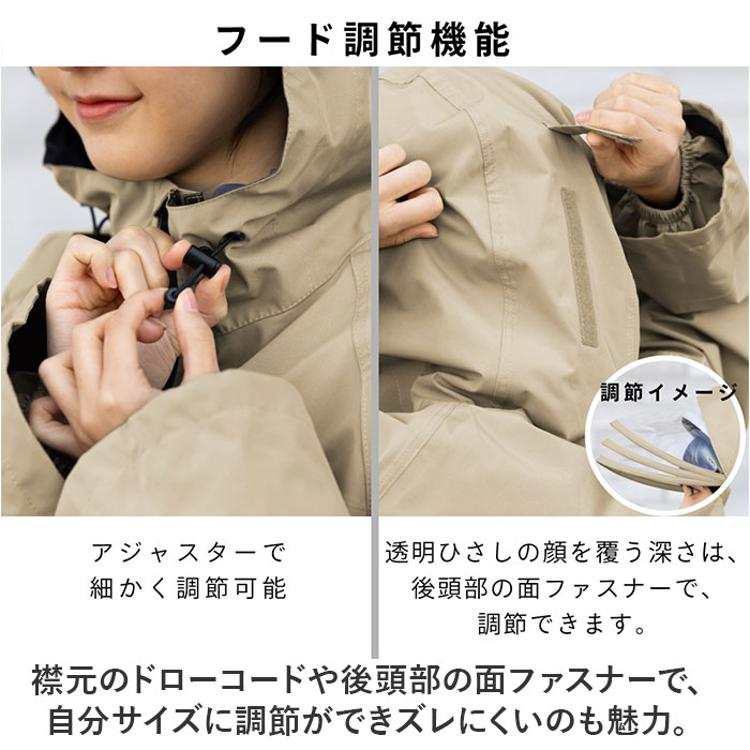 フード調節機能

調節イメージ

アジャスターで
細かく調節可能

透明ひさしの顔を覆う深さは、
後頭部の面ファスナーで、
調節できます。

襟元のドローコードや後頭部の面ファスナーで、
自分サイズに調節ができズレにくいのも魅力。