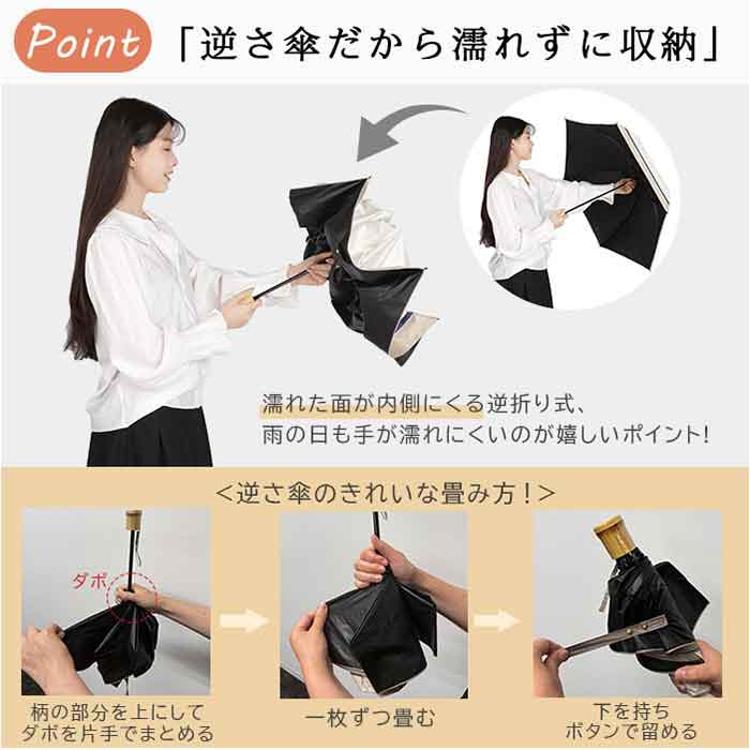 Point 「逆さ傘だから濡れずに収納」

濡れた面が内側にくる逆折り式、
雨の日も手が濡れにくいのが嬉しいポイント!

<逆さ傘のきれいな畳み方!>

ダボ

柄の部分を上にして
ダボを片手でまとめる

一枚ずつ畳む

下を持ち
ボタンで留める