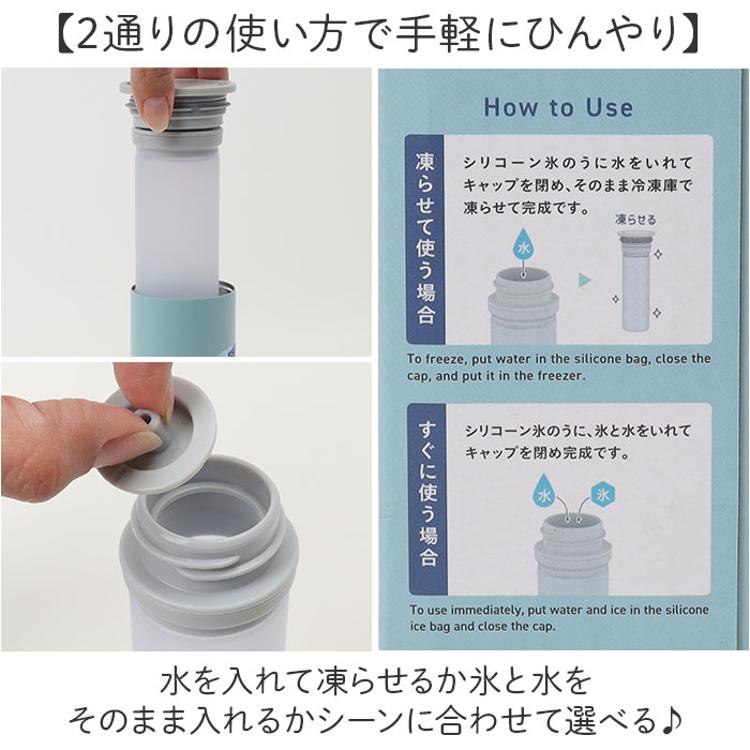 【2通りの使い方で手軽にひんやり】

How to Use

凍らせて使う場合

シリコーン氷のうに水をいれてキャップを閉め、そのまま冷凍庫で凍らせて完成です。

水

凍らせる

To freeze, put water in the silicone bag, close the cap, and put it in the freezer.

すぐに使う場合

シリコーン氷のうに、氷と水をいれてキャップを閉め完成です。

水 氷

To use immediately, put water and ice in the silicone ice bag and close the cap.

水を入れて凍らせるか氷と水をそのまま入れるかシーンに合わせて選べる♪