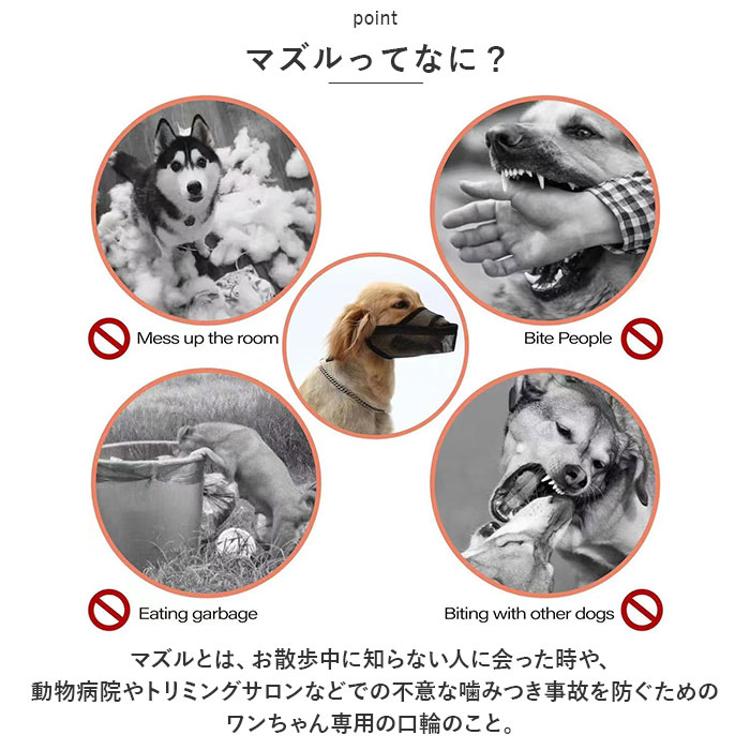 point

マズルってなに？

Mess up the room

Bite People

Eating garbage

Biting with other dogs

マズルとは、お散歩中に知らない人に会った時や、動物病院やトリミングサロンなどでの不意な噛みつき事故を防ぐためのワンちゃん専用の口輪のこと。