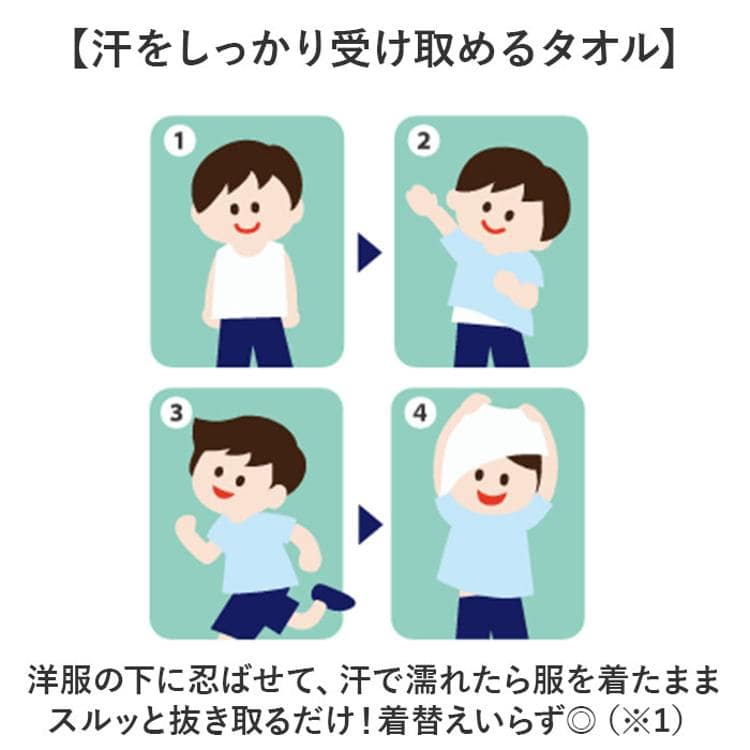 【汗をしっかり受け取めるタオル】

1

2

3

4

洋服の下に忍ばせて、汗で濡れたら服を着たまま
スルッと抜き取るだけ！着替えいらず◎（※1）