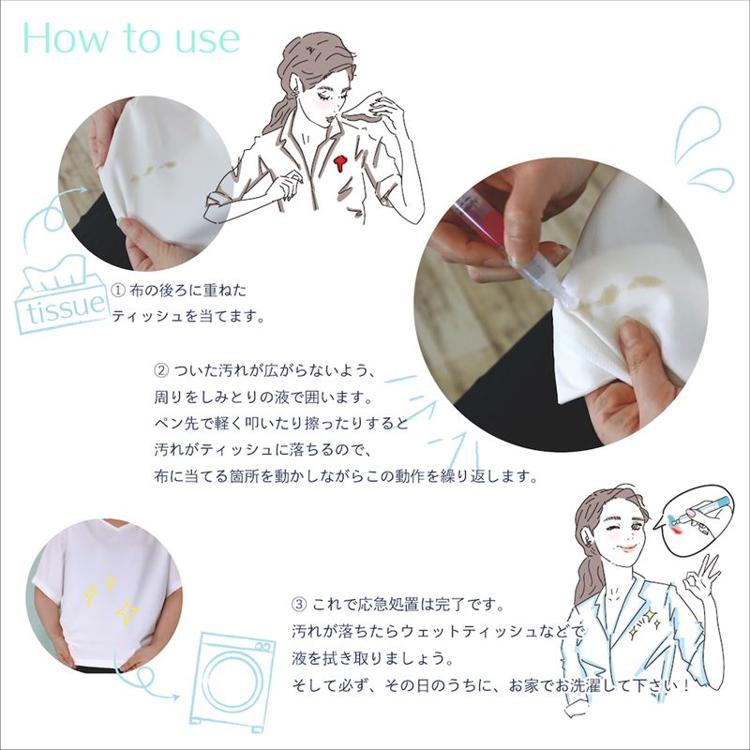 How to use

tissue

① 布の後ろに重ねた
ティッシュを当てます。

② ついた汚れが広がらないよう、
周りをしみとりの液で囲います。
ペン先で軽く叩いたり擦ったりすると
汚れがティッシュに落ちるので、
布に当てる箇所を動かしながらこの動作を繰り返します。

③ これで応急処置は完了です。
汚れが落ちたらウェットティッシュなどで
液を拭き取りましょう。
そして必ず、その日のうちに、お家でお洗濯して下さい！