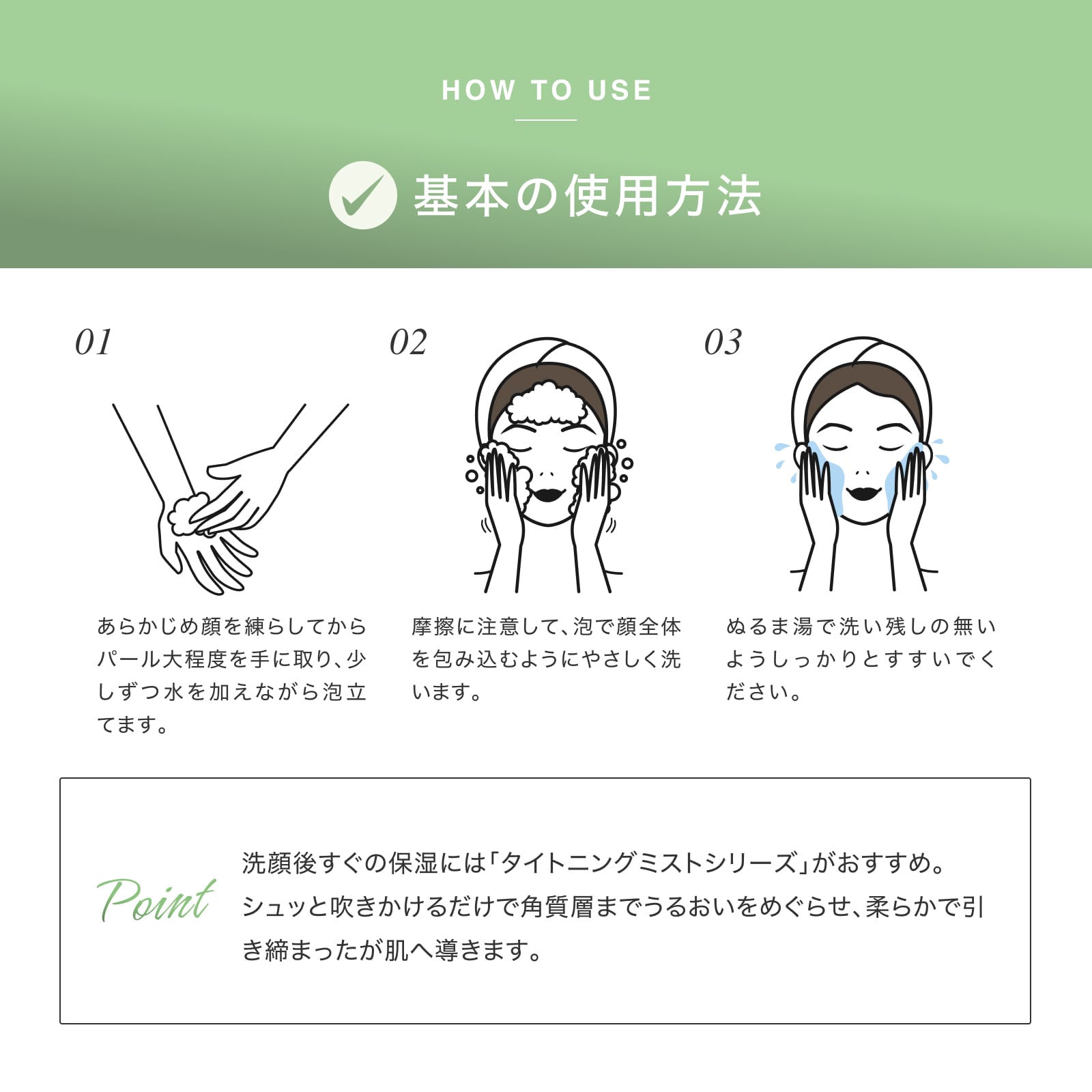 HOW TO USE

基本の使用方法

01

あらかじめ顔を練らしてからパール大程度を手に取り、少しずつ水を加えながら泡立てます。

02

摩擦に注意して、泡で顔全体を包み込むようにやさしく洗います。

03

ぬるま湯で洗い残しの無いようしっかりとすすいでください。

Point

洗顔後すぐの保湿には「タイトニングミストシリーズ」がおすすめ。シュッと吹きかけるだけで角質層までうるおいをめぐらせ、柔らかで引き締まったが肌へ導きます。