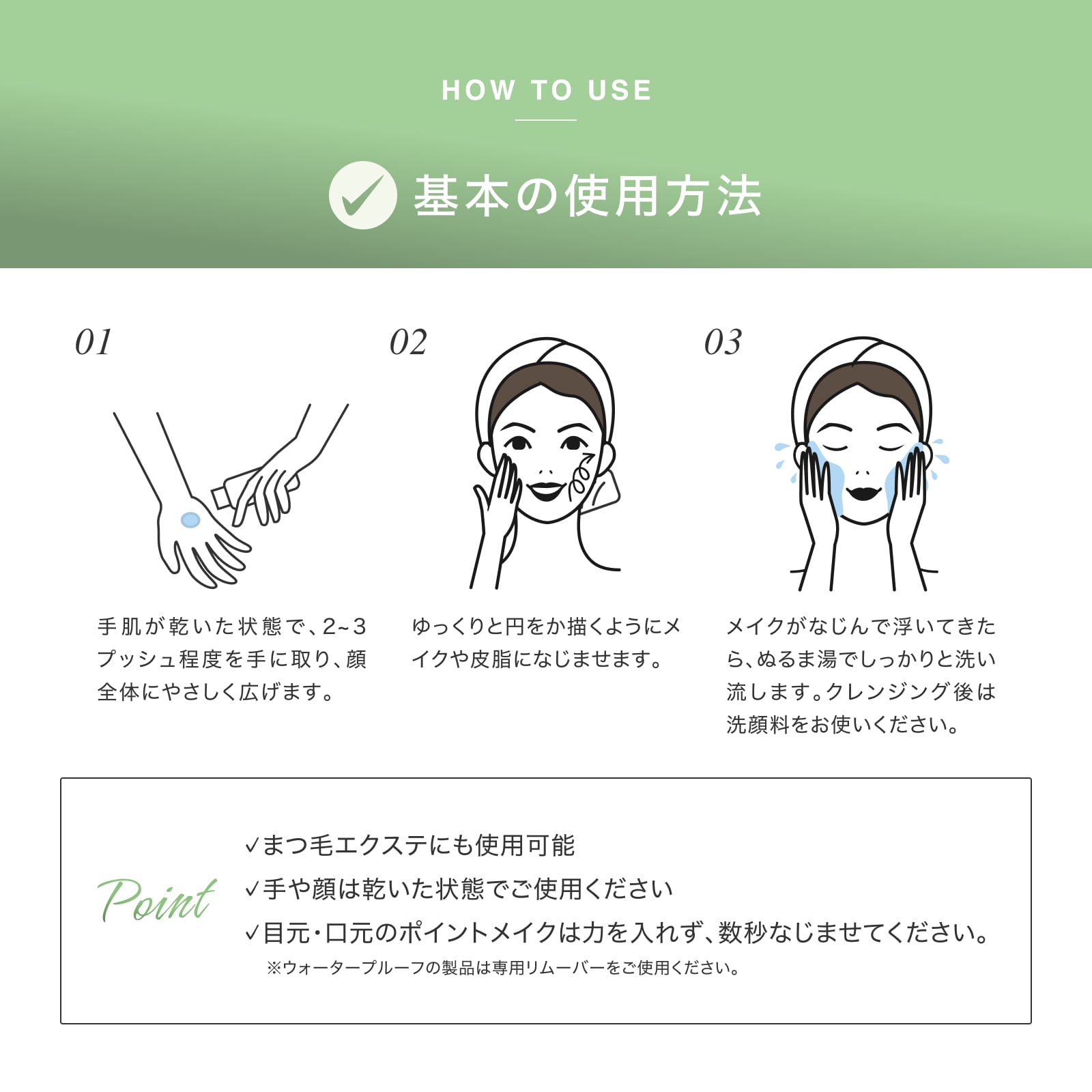 HOW TO USE

基本の使用方法

01

手肌が乾いた状態で、2~3プッシュ程度を手に取り、顔全体にやさしく広げます。

02

ゆっくりと円をか描くようにメイクや皮脂になじませます。

03

メイクがなじんで浮いてきたら、ぬるま湯でしっかりと洗い流します。クレンジング後は洗顔料をお使いください。

Point

✓まつ毛エクステにも使用可能
✓手や顔は乾いた状態でご使用ください
✓目元・口元のポイントメイクは力を入れず、数秒なじませてください。
※ウォータープルーフの製品は専用リムーバーをご使用ください。