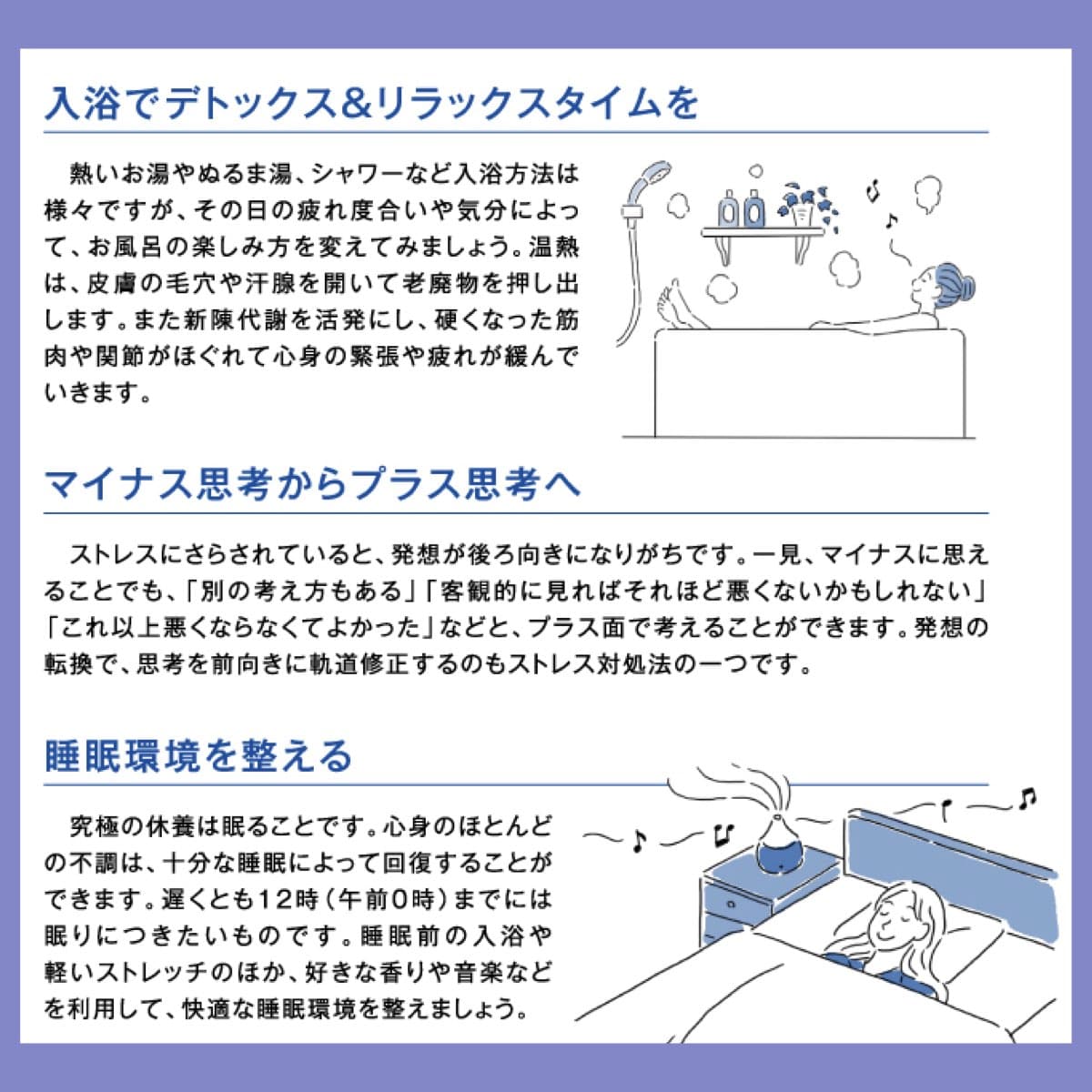 入浴でデトックス&リラックスタイムを

熱いお湯やぬるま湯、シャワーなど入浴方法は様々ですが、その日の疲れ度合いや気分によって、お風呂の楽しみ方を変えてみましょう。温熱は、皮膚の毛穴や汗腺を開いて老廃物を押し出します。また新陳代謝を活発にし、硬くなった筋肉や関節がほぐれて心身の緊張や疲れが緩んでいきます。

マイナス思考からプラス思考へ

ストレスにさらされていると、発想が後ろ向きになりがちです。一見、マイナスに思えることでも、「別の考え方もある」「客観的に見ればそれほど悪くないかもしれない」「これ以上悪くならなくてよかった」などと、プラス面で考えることができます。発想の転換で、思考を前向きに軌道修正するのもストレス対処法の一つです。

睡眠環境を整える

究極の休養は眠ることです。心身のほとんどの不調は、十分な睡眠によって回復することができます。遅くとも12時(午前0時)までには眠りにつきたいものです。睡眠前の入浴や軽いストレッチのほか、好きな香りや音楽などを利用して、快適な睡眠環境を整えましょう。