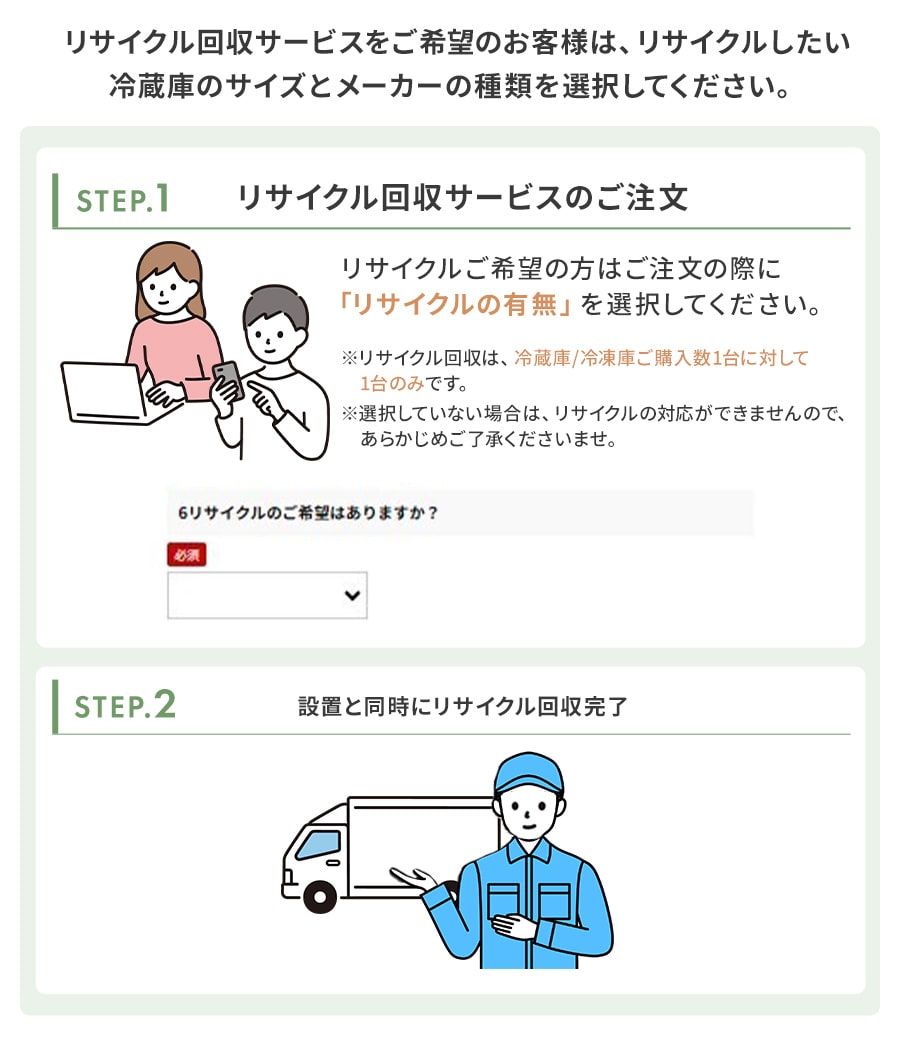 リサイクル回収サービスをご希望のお客様は、リサイクルしたい冷蔵庫のサイズとメーカーの種類を選択してください。

STEP.1 リサイクル回収サービスのご注文

リサイクルご希望の方はご注文の際に「リサイクルの有無」を選択してください。

※リサイクル回収は、冷蔵庫/冷凍庫ご購入数1台に対して1台のみです。
※選択していない場合は、リサイクルの対応ができませんので、あらかじめご了承くださいませ。

6リサイクルのご希望はありますか？

必須

STEP.2 設置と同時にリサイクル回収完了