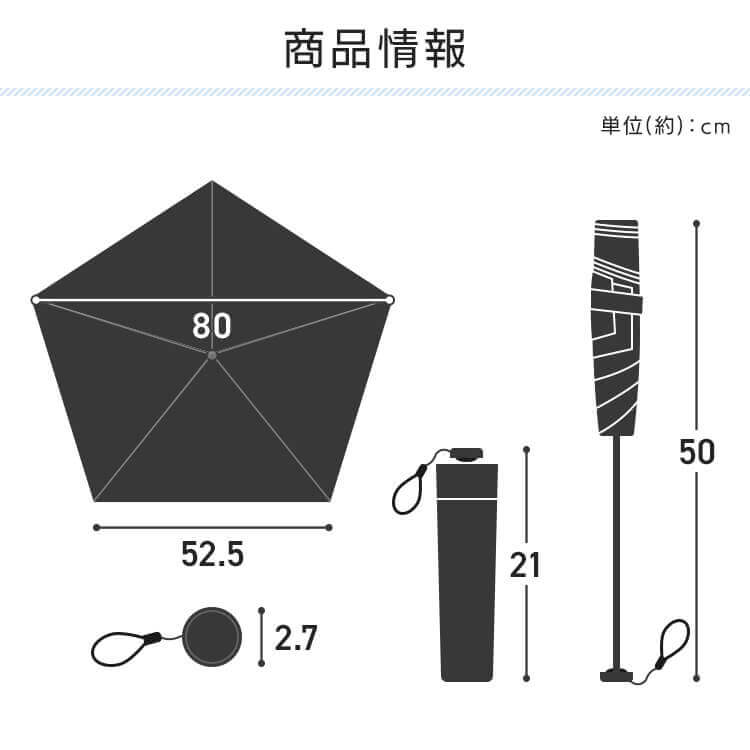 商品情報

単位(約)：cm

80

52.5

2.7

21

50