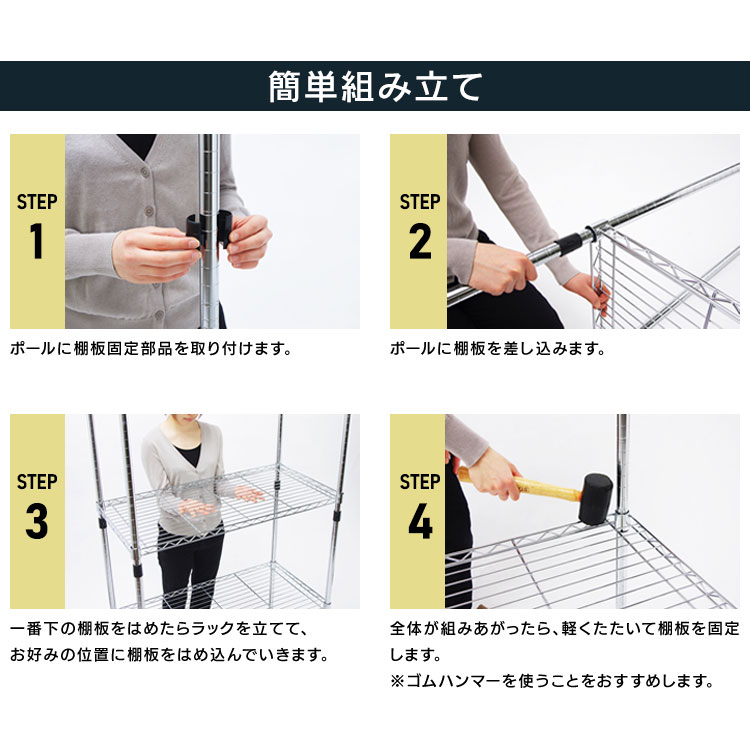 簡単組み立て

STEP
1

ポールに棚板固定部品を取り付けます。

STEP
2

ポールに棚板を差し込みます。

STEP
3

一番下の棚板をはめたらラックを立てて、お好みの位置に棚板をはめ込んでいきます。

STEP
4

全体が組みあがったら、軽くたたいて棚板を固定します。
※ゴムハンマーを使うことをおすすめします。