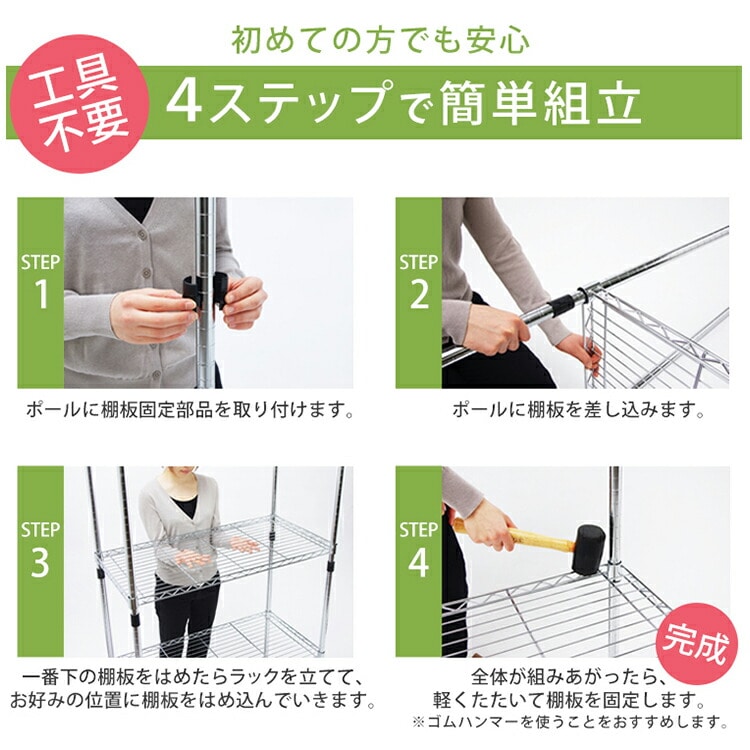 初めての方でも安心

工具不要

4ステップで簡単組立

STEP 1

ポールに棚板固定部品を取り付けます。

STEP 2

ポールに棚板を差し込みます。

STEP 3

一番下の棚板をはめたらラックを立てて、お好みの位置に棚板をはめ込んでいきます。

STEP 4

完成

全体が組みあがったら、軽くたたいて棚板を固定します。

※ゴムハンマーを使うことをおすすめします。