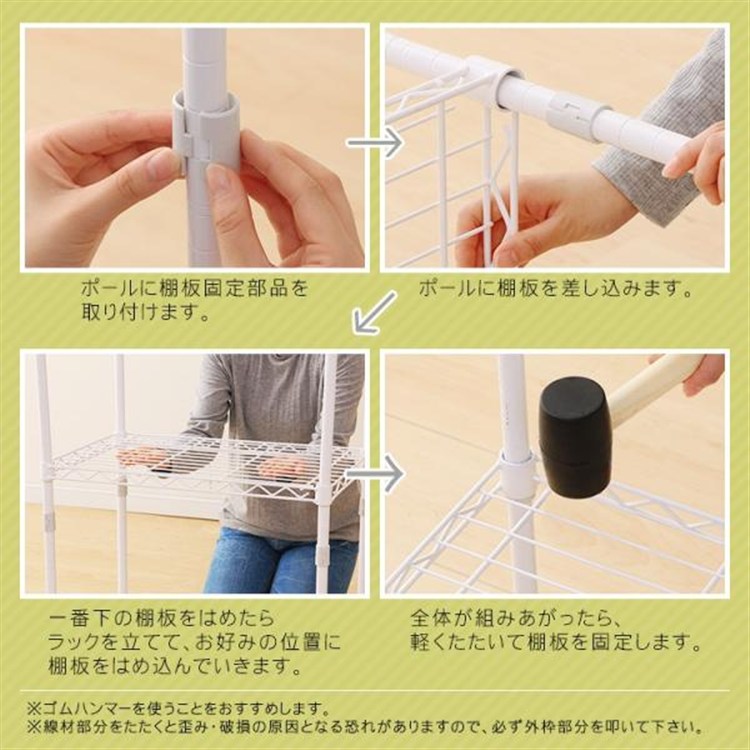 ポールに棚板固定部品を取り付けます。

ポールに棚板を差し込みます。

一番下の棚板をはめたらラックを立てて、お好みの位置に棚板をはめ込んでいきます。

全体が組みあがったら、軽くたたいて棚板を固定します。

※ゴムハンマーを使うことをおすすめします。
※線材部分をたたくと歪み・破損の原因となる恐れがありますので、必ず外枠部分を叩いて下さい。