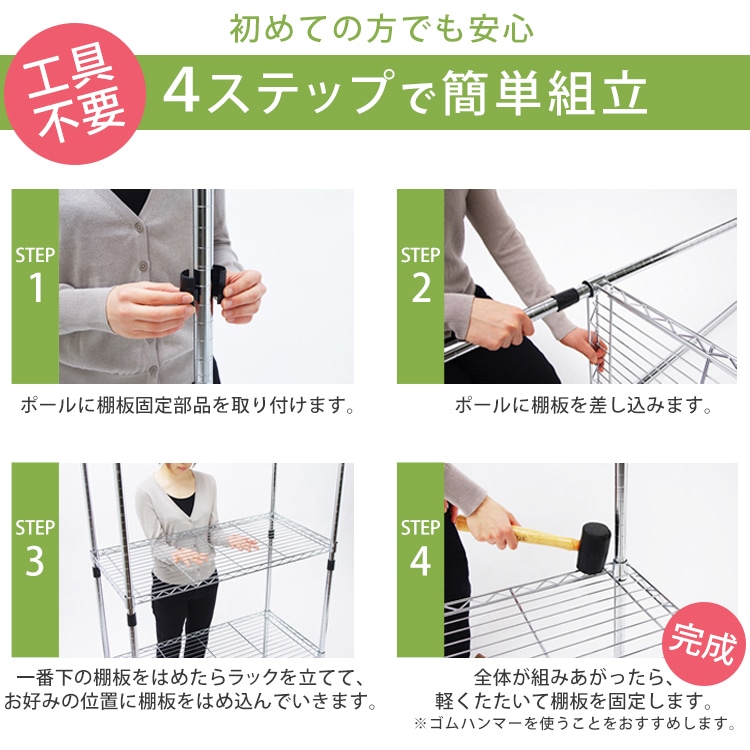 初めての方でも安心

工具不要

4ステップで簡単組立

STEP 1

ポールに棚板固定部品を取り付けます。

STEP 2

ポールに棚板を差し込みます。

STEP 3

一番下の棚板をはめたらラックを立てて、お好みの位置に棚板をはめ込んでいきます。

STEP 4

完成

全体が組みあがったら、軽くたたいて棚板を固定します。
※ゴムハンマーを使うことをおすすめします。