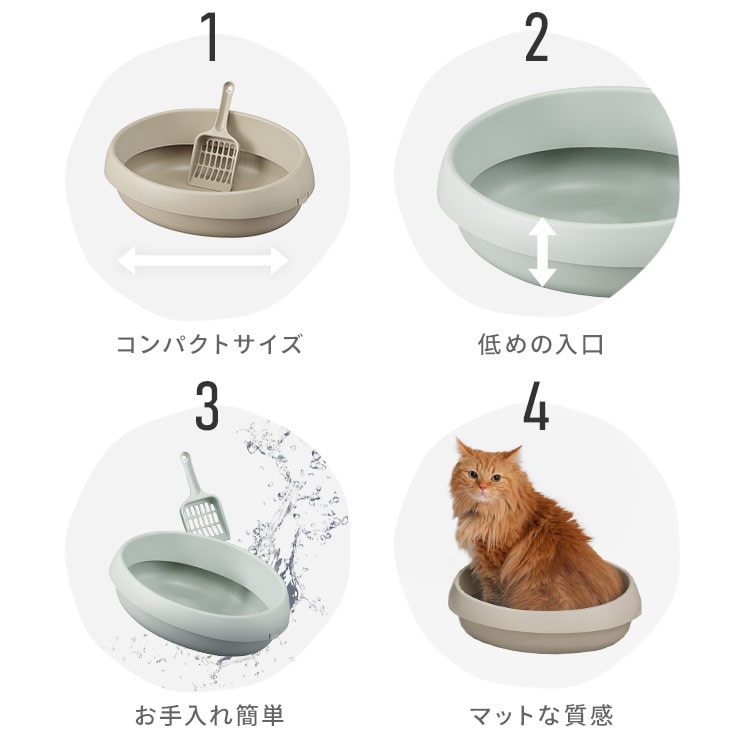 1

コンパクトサイズ

2

低めの入口

3

お手入れ簡単

4

マットな質感