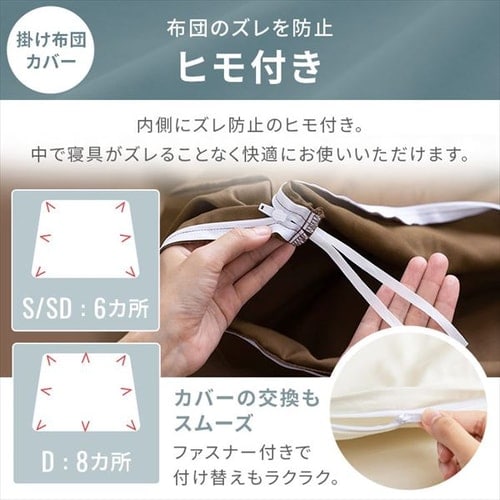 掛け布団カバー

布団のズレを防止
ヒモ付き

内側にズレ防止のヒモ付き。
中で寝具がズレることなく快適にお使いいただけます。

S/SD：6カ所

D：8カ所

カバーの交換もスムーズ
ファスナー付きで付け替えもラクラク。