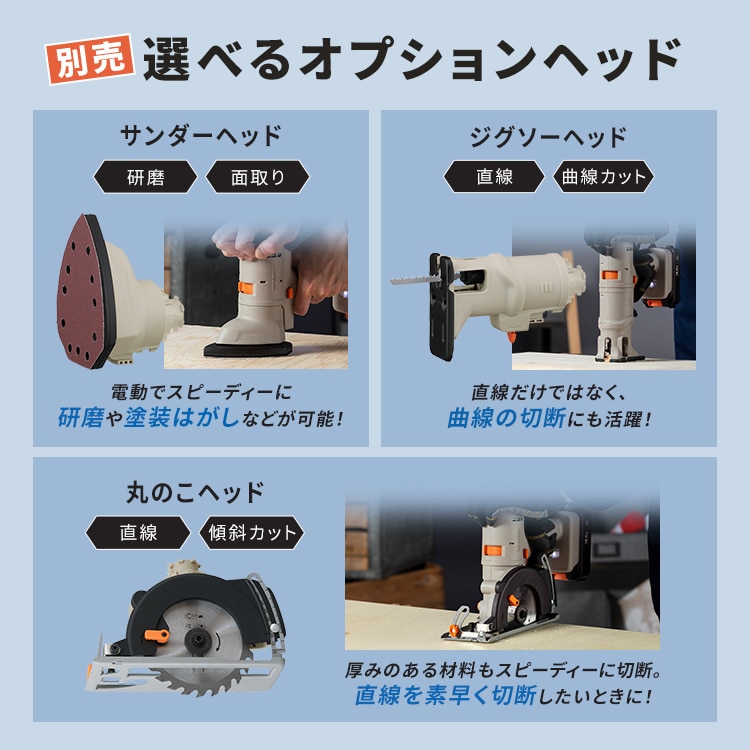 別売 選べるオプションヘッド

サンダーヘッド

研磨 面取り

電動でスピーディーに
研磨や塗装はがしなどが可能！

ジグソーヘッド

直線 曲線カット

直線だけではなく、
曲線の切断にも活躍！

丸のこヘッド

直線 傾斜カット

厚みのある材料もスピーディーに切断。
直線を素早く切断したいときに！