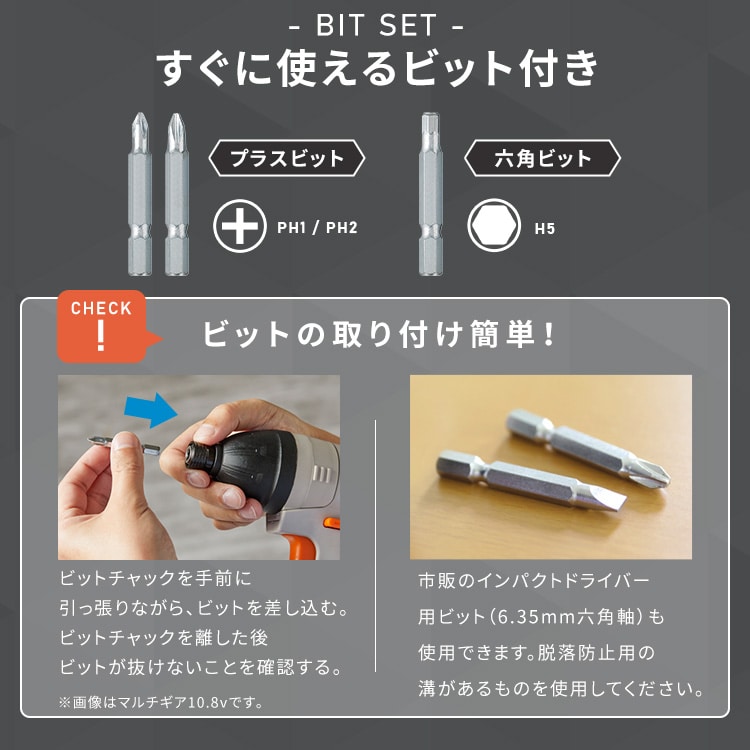 - BIT SET -
すぐに使えるビット付き

プラスビット
PH1 / PH2

六角ビット
H5

CHECK
!
ビットの取り付け簡単！

ビットチャックを手前に引っ張りながら、ビットを差し込む。ビットチャックを離した後ビットが抜けないことを確認する。

※画像はマルチギア10.8vです。

市販のインパクトドライバー用ビット（6.35mm六角軸）も使用できます。脱落防止用の溝があるものを使用してください。