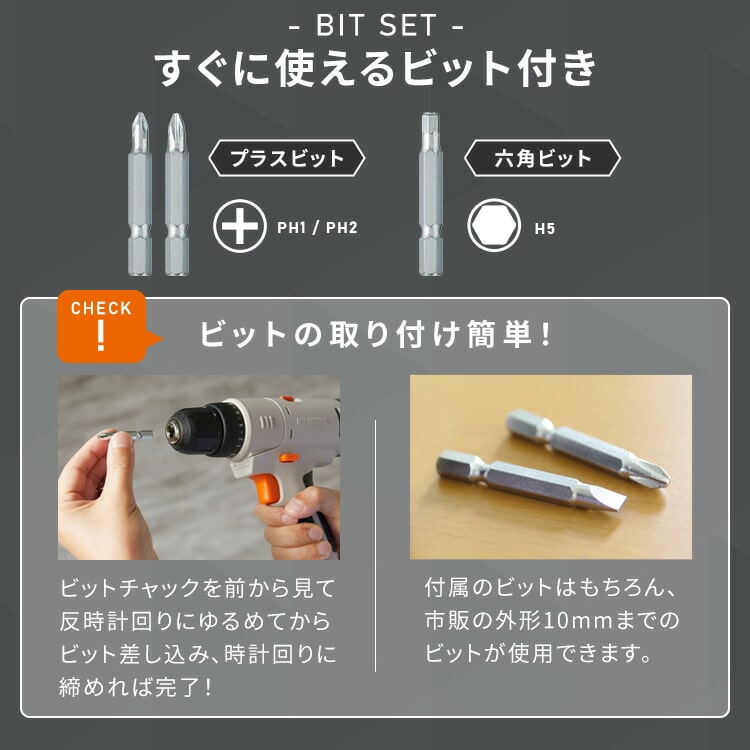 - BIT SET -
すぐに使えるビット付き

プラスビット
PH1 / PH2

六角ビット
H5

CHECK
!
ビットの取り付け簡単!

ビットチャックを前から見て反時計回りにゆるめてからビット差し込み、時計回りに締めれば完了!

付属のビットはもちろん、市販の外形10mmまでのビットが使用できます。