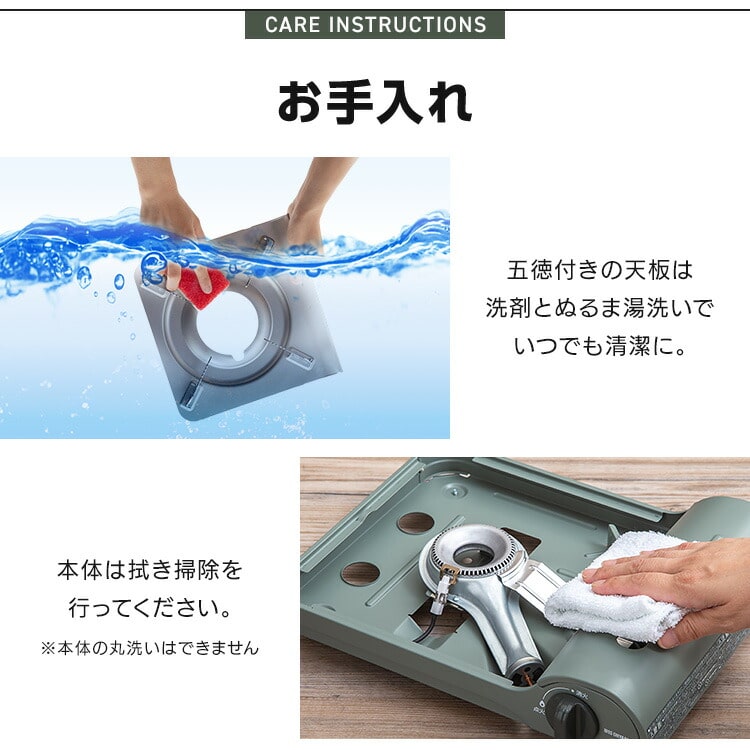 CARE INSTRUCTIONS

お手入れ

五徳付きの天板は
洗剤とぬるま湯洗いで
いつでも清潔に。

本体は拭き掃除を
行ってください。
※本体の丸洗いはできません

消火
点火