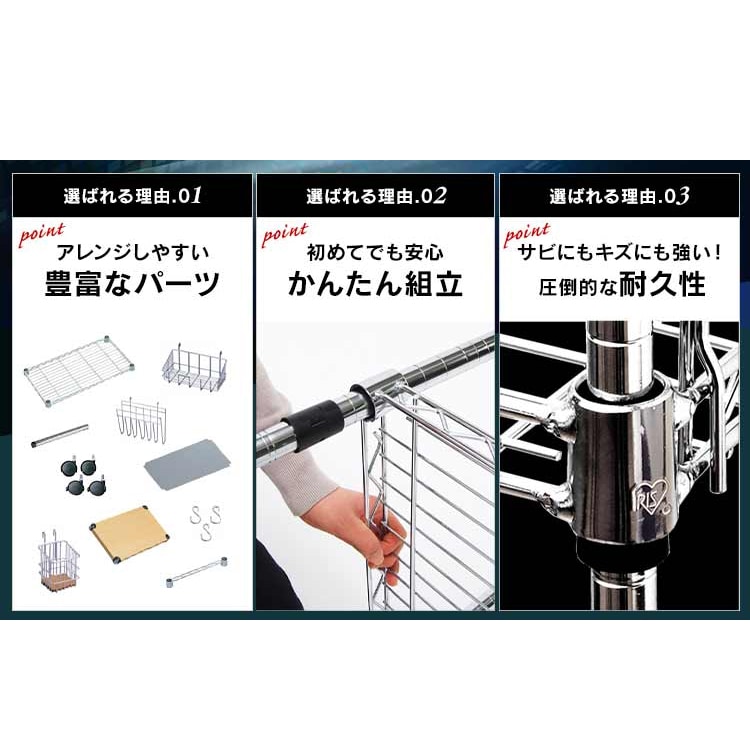 選ばれる理由.01

point
アレンジしやすい
豊富なパーツ

選ばれる理由.02

point
初めてでも安心
かんたん組立

選ばれる理由.03

point
サビにもキズにも強い！
圧倒的な耐久性

IRIS