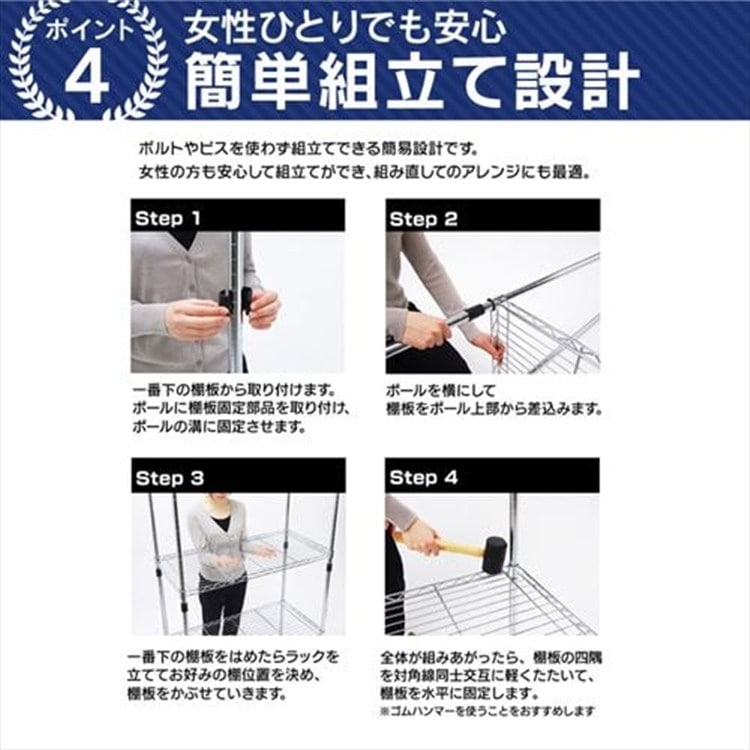 ポイント
4
女性ひとりでも安心
簡単組立て設計

ボルトやビスを使わず組立てできる簡易設計です。
女性の方も安心して組立てができ、組み直してのアレンジにも最適。

Step 1

一番下の棚板から取り付けます。
ポールに棚板固定部品を取り付け、
ポールの溝に固定させます。

Step 2

ポールを横にして
棚板をポール上部から差込みます。

Step 3

一番下の棚板をはめたらラックを
立ててお好みの棚位置を決め、
棚板をかぶせていきます。

Step 4

全体が組みあがったら、棚板の四隅
を対角線同士交互に軽くたたいて、
棚板を水平に固定します。
※ゴムハンマーを使うことをおすすめします