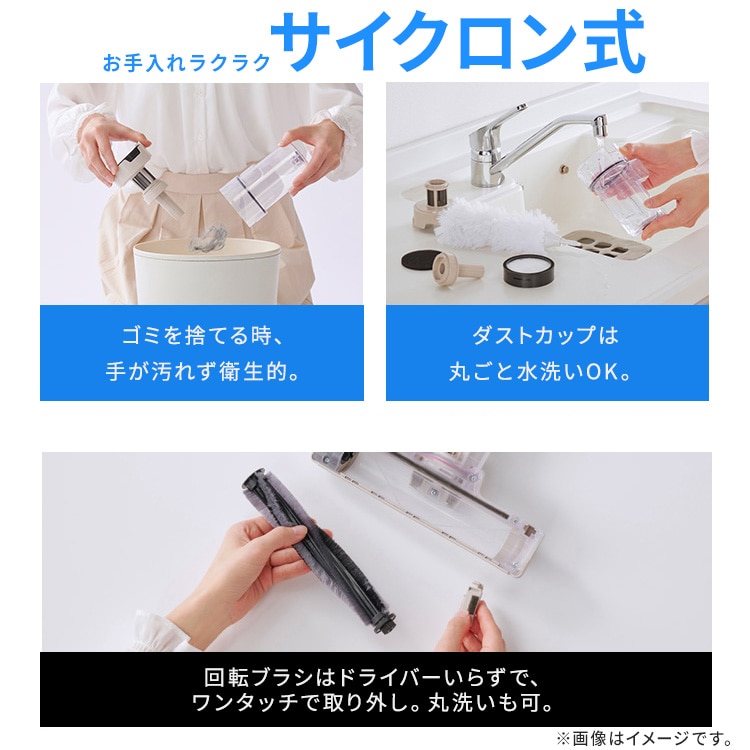 お手入れラクラク サイクロン式

ゴミを捨てる時、
手が汚れず衛生的。

ダストカップは
丸ごと水洗いOK。

回転ブラシはドライバーいらずで、
ワンタッチで取り外し。丸洗いも可。

※画像はイメージです。