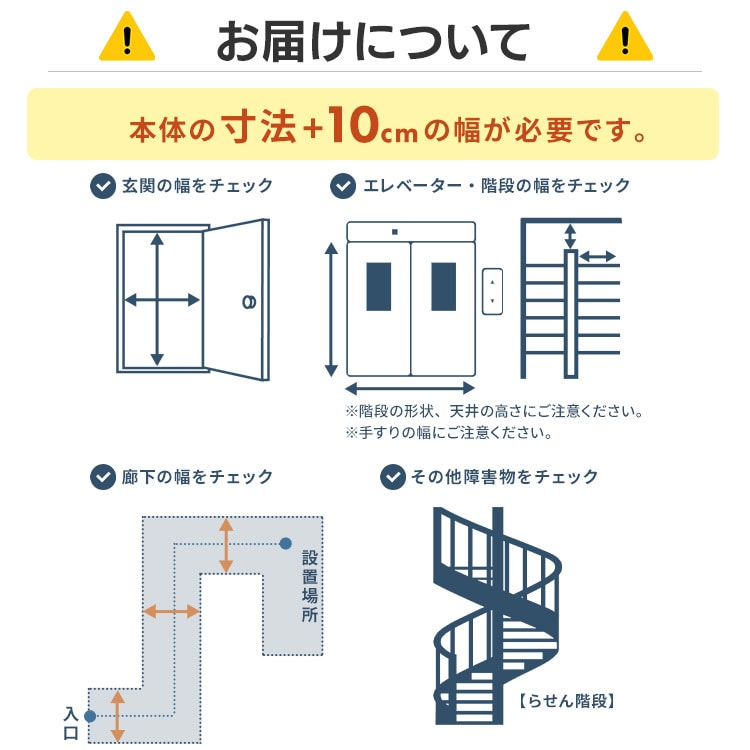 お届けについて

本体の寸法+10cmの幅が必要です。

玄関の幅をチェック

エレベーター・階段の幅をチェック

※階段の形状、天井の高さにご注意ください。
※手すりの幅にご注意ください。

廊下の幅をチェック

設置場所

入口

その他障害物をチェック

【らせん階段】