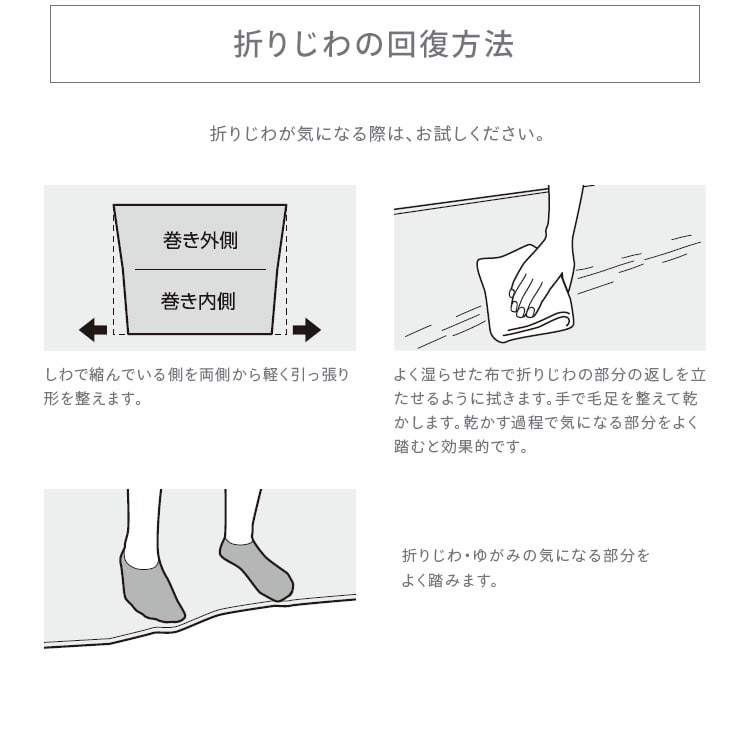 折りじわの回復方法

折りじわが気になる際は、お試しください。

巻き外側

巻き内側

しわで縮んでいる側を両側から軽く引っ張り形を整えます。

よく湿らせた布で折りじわの部分の返しを立たせるように拭きます。手で毛足を整えて乾かします。乾かす過程で気になる部分をよく踏むと効果的です。

折りじわ・ゆがみの気になる部分をよく踏みます。