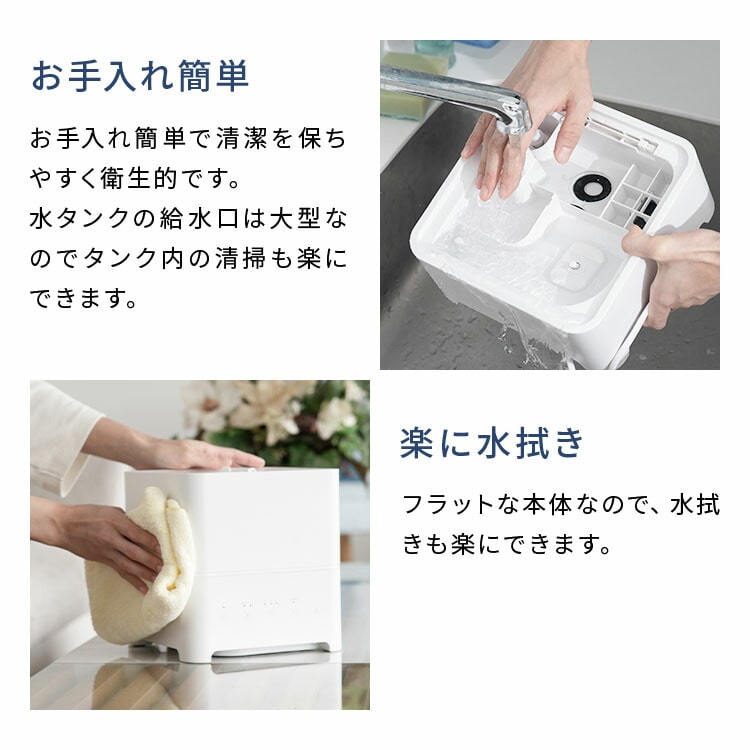 お手入れ簡単

お手入れ簡単で清潔を保ちやすく衛生的です。
水タンクの給水口は大型なのでタンク内の清掃も楽にできます。

楽に水拭き

フラットな本体なので、水拭きも楽にできます。