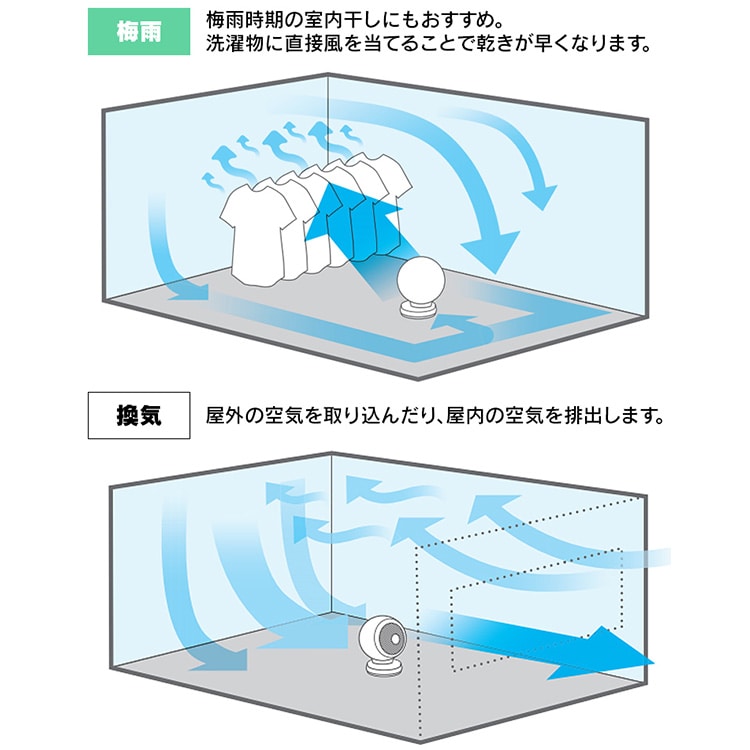 梅雨

梅雨時期の室内干しにもおすすめ。
洗濯物に直接風を当てることで乾きが早くなります。

換気

屋外の空気を取り込んだり、屋内の空気を排出します。