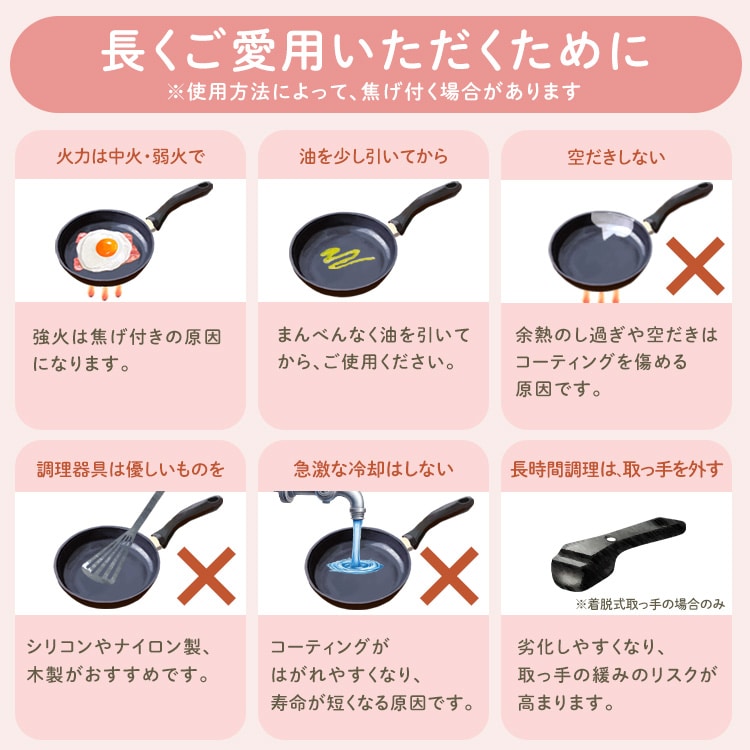 長くご愛用いただくために
※使用方法によって、焦げ付く場合があります

火力は中火・弱火で

強火は焦げ付きの原因になります。

油を少し引いてから

まんべんなく油を引いてから、ご使用ください。

空だきしない

余熱のし過ぎや空だきはコーティングを傷める原因です。

調理器具は優しいものを

シリコンやナイロン製、木製がおすすめです。

急激な冷却はしない

コーティングがはがれやすくなり、寿命が短くなる原因です。

長時間調理は、取っ手を外す

※着脱式取っ手の場合のみ

劣化しやすくなり、取っ手の緩みのリスクが高まります。