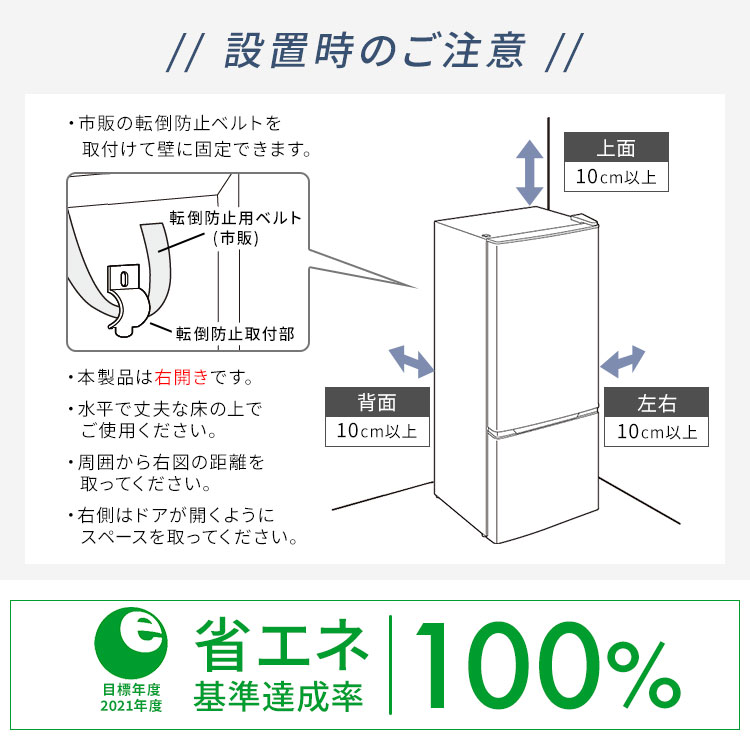 // 設置時のご注意 //

・市販の転倒防止ベルトを取付けて壁に固定できます。

転倒防止用ベルト
(市販)

転倒防止取付部

・本製品は右開きです。

・水平で丈夫な床の上でご使用ください。

・周囲から右図の距離を取ってください。

・右側はドアが開くようにスペースを取ってください。

上面
10cm以上

背面
10cm以上

左右
10cm以上

e
目標年度
2021年度

省エネ
基準達成率

100%