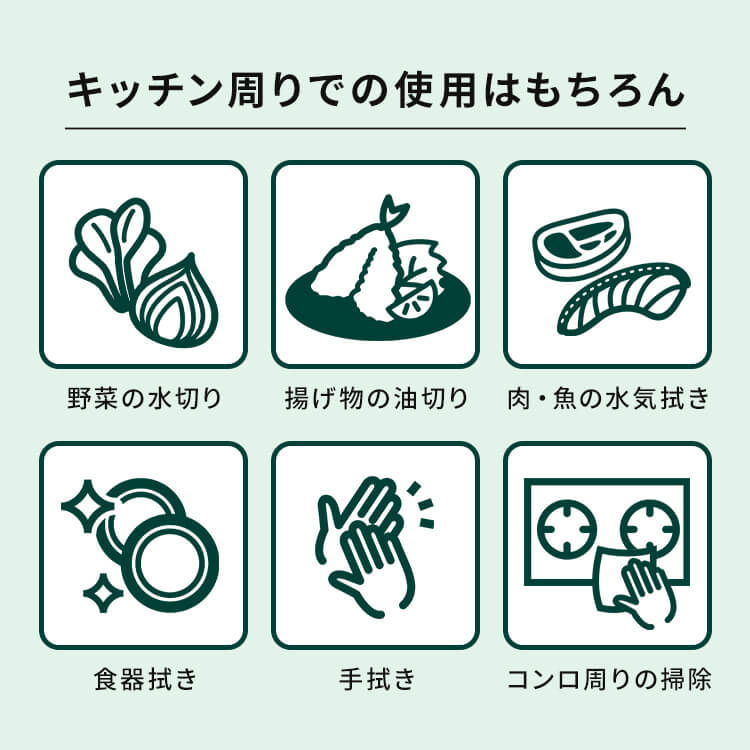 キッチン周りでの使用はもちろん

野菜の水切り

揚げ物の油切り

肉・魚の水気拭き

食器拭き

手拭き

コンロ周りの掃除