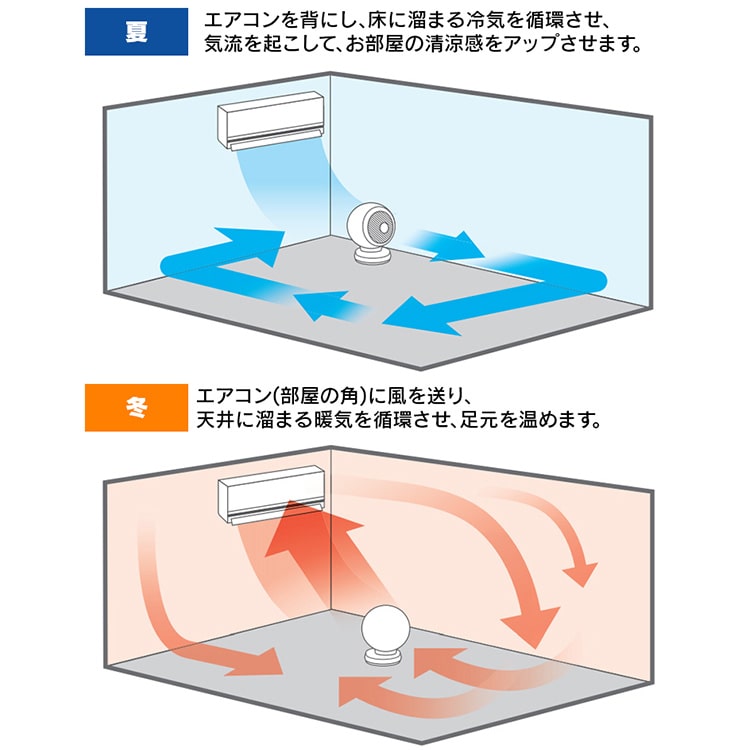 夏

エアコンを背にし、床に溜まる冷気を循環させ、気流を起こして、お部屋の清涼感をアップさせます。

冬

エアコン(部屋の角)に風を送り、天井に溜まる暖気を循環させ、足元を温めます。