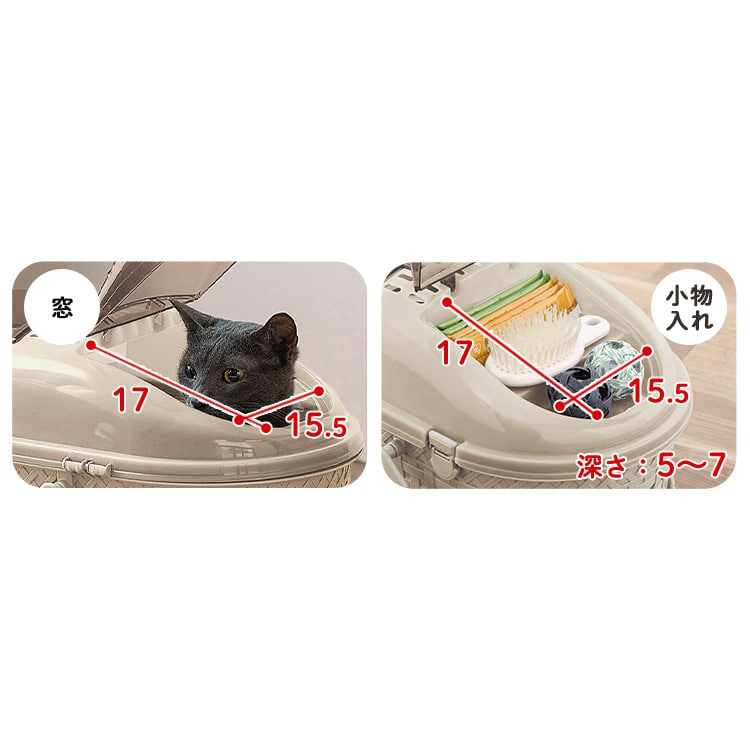 窓

17

15.5

小物入れ

17

15.5

深さ：5〜7