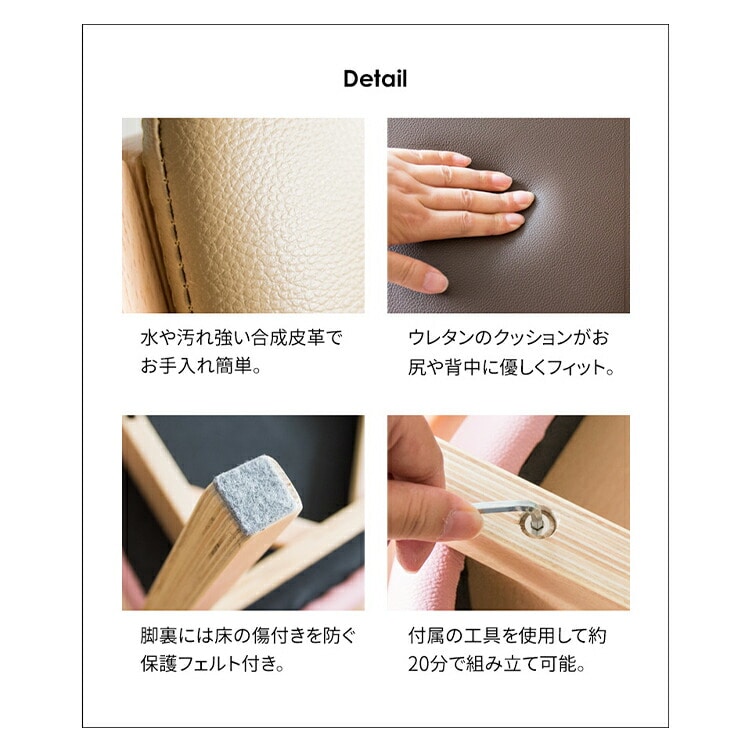 Detail

水や汚れ強い合成皮革でお手入れ簡単。

ウレタンのクッションがお尻や背中に優しくフィット。

脚裏には床の傷付きを防ぐ保護フェルト付き。

付属の工具を使用して約20分で組み立て可能。