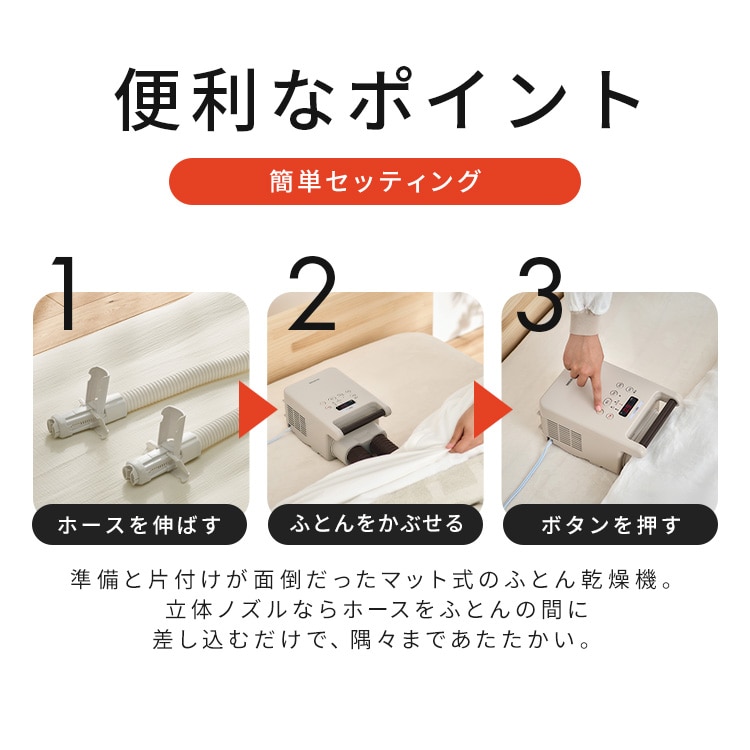 便利なポイント

簡単セッティング

1

ホースを伸ばす

2

ふとんをかぶせる

3

ボタンを押す

準備と片付けが面倒だったマット式のふとん乾燥機。
立体ノズルならホースをふとんの間に
差し込むだけで、隅々まであたたかい。