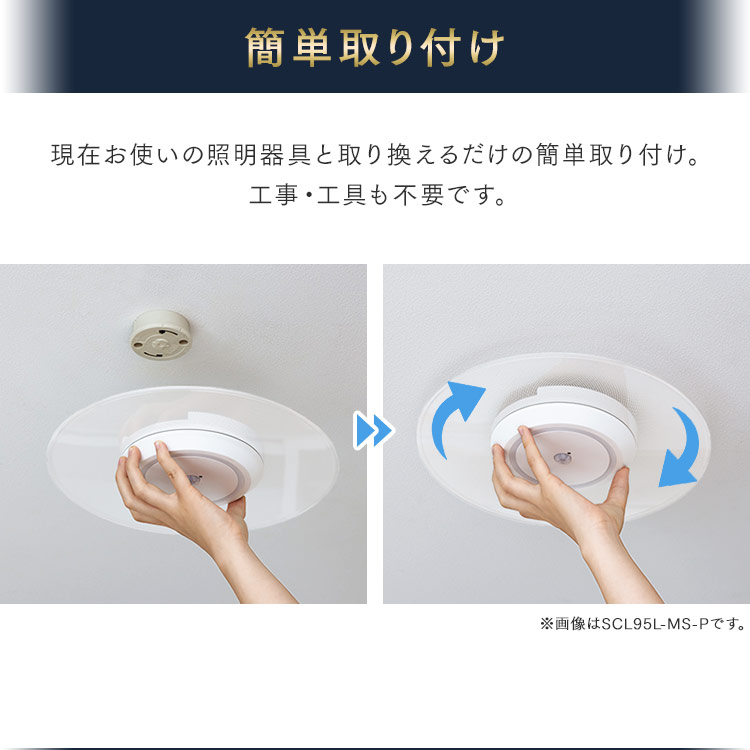 簡単取り付け

現在お使いの照明器具と取り換えるだけの簡単取り付け。
工事・工具も不要です。

※画像はSCL95L-MS-Pです。