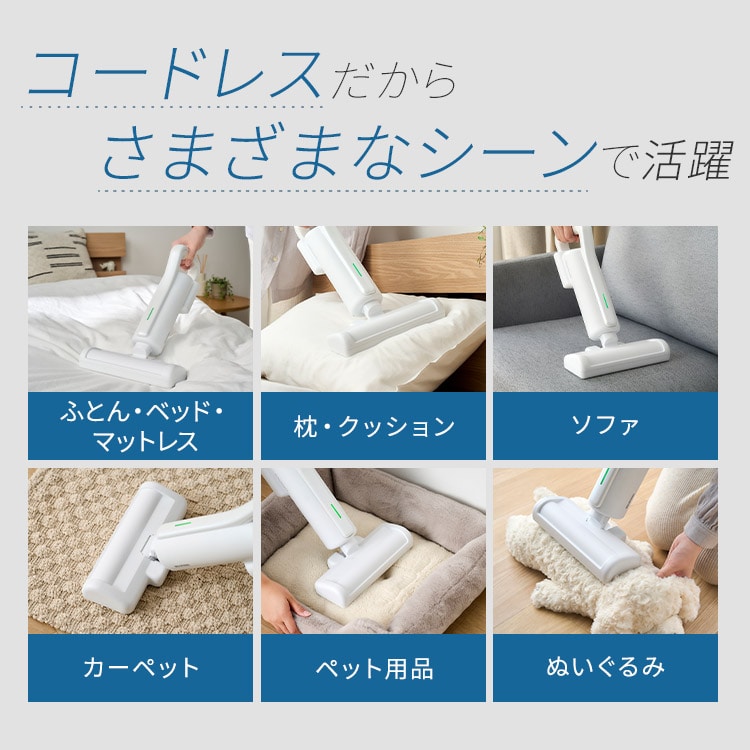 コードレスだから
さまざまなシーンで活躍

ふとん・ベッド・マットレス

枕・クッション

ソファ

カーペット

ペット用品

ぬいぐるみ