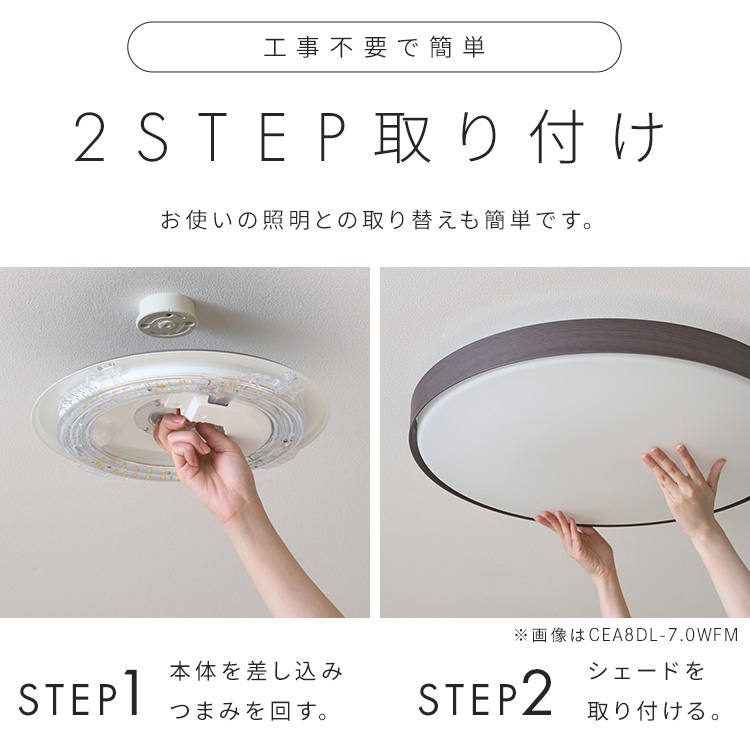 工事不要で簡単

2STEP取り付け

お使いの照明との取り替えも簡単です。

※画像はCEA8DL-7.0WFM

STEP1 本体を差し込み つまみを回す。

STEP2 シェードを 取り付ける。